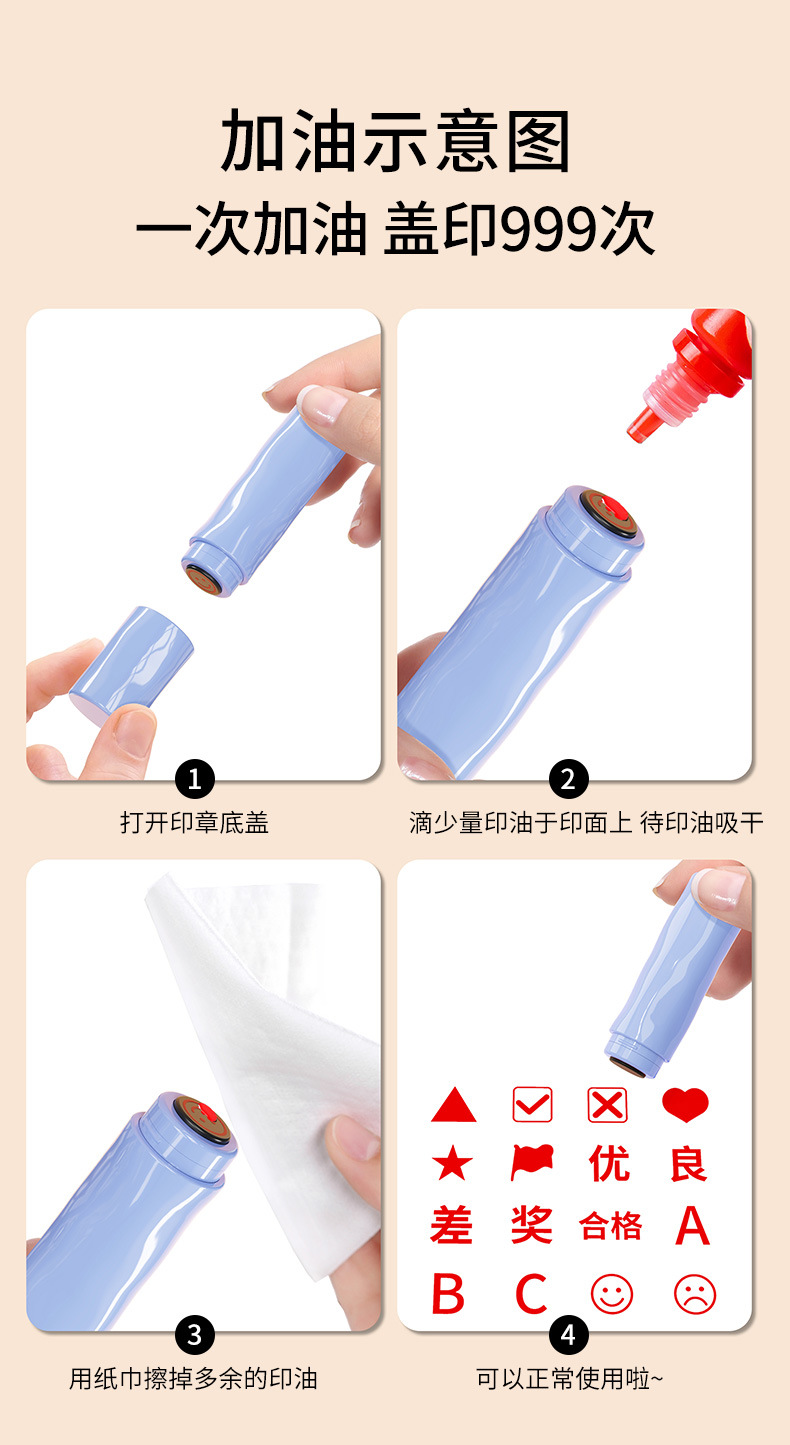 加油示意图
一次加油 盖印999次

1
打开印章底盖

2
滴少量印油于印面上 待印油吸干

3
用纸巾擦掉多余的印油

优 良
差 奖 合格 A
B C

4
可以正常使用啦~