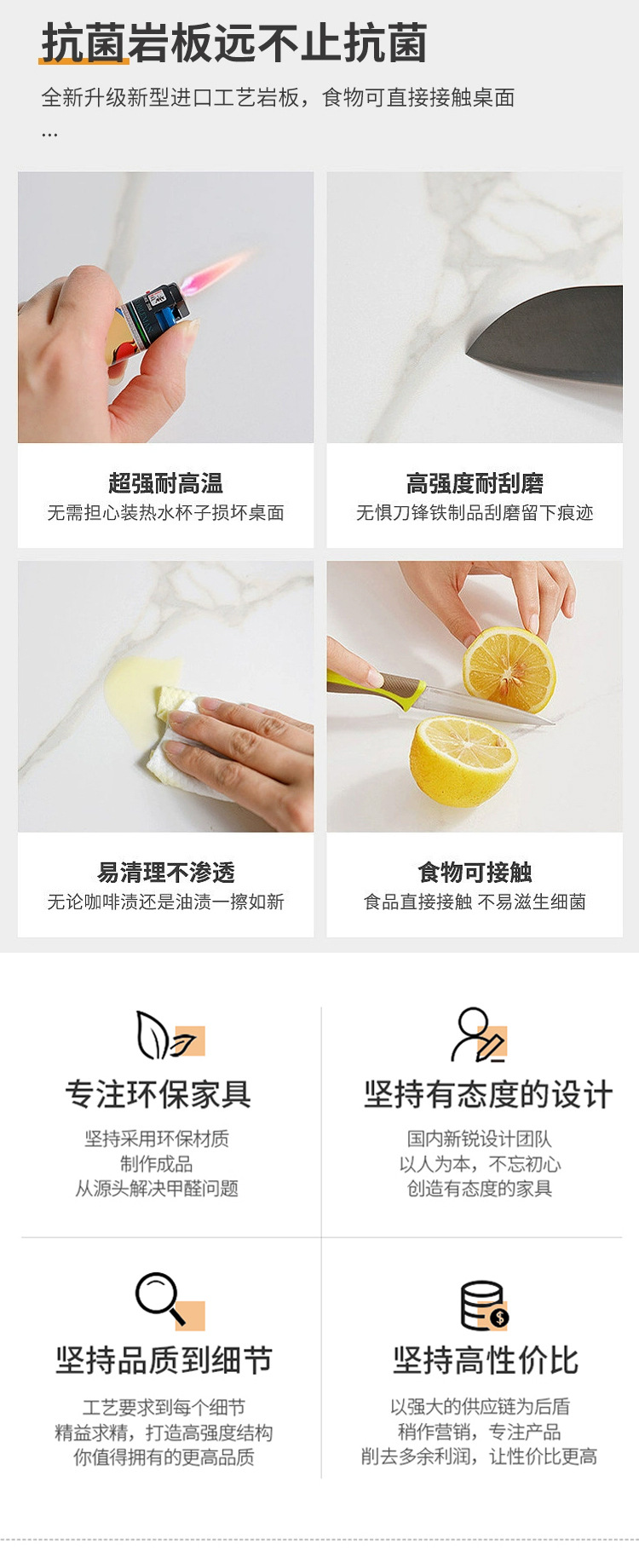 抗菌岩板远不止抗菌

全新升级新型进口工艺岩板，食物可直接接触桌面
...

超强耐高温
无需担心装热水杯子损坏桌面

高强度耐刮磨
无惧刀锋铁制品刮磨留下痕迹

易清理不渗透
无论咖啡渍还是油渍一擦如新

食物可接触
食品直接接触 不易滋生细菌

专注环保家具
坚持采用环保材质
制作成品
从源头解决甲醛问题

坚持有态度的设计
国内新锐设计团队
以人为本，不忘初心
创造有态度的家具

坚持品质到细节
工艺要求到每个细节
精益求精，打造高强度结构
你值得拥有的更高品质

坚持高性价比
以强大的供应链为后盾
稍作营销，专注产品
削去多余利润，让性价比更高