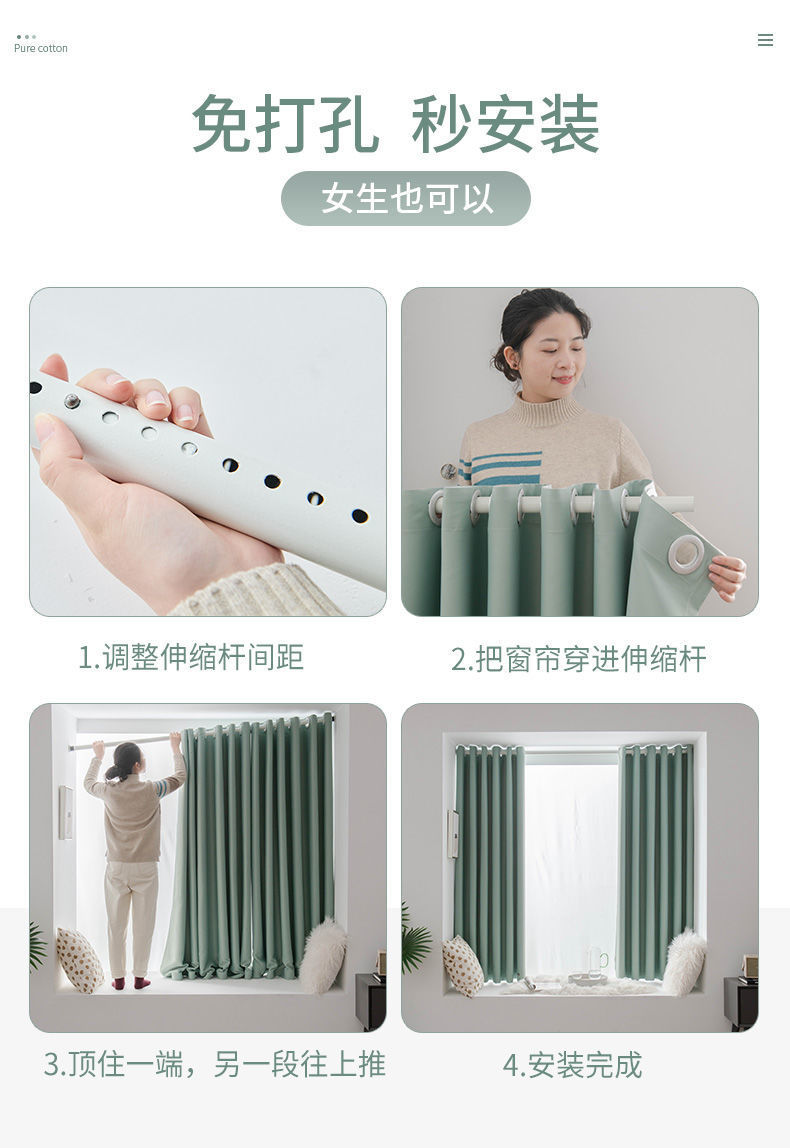 Pure cotton

免打孔 秒安装

女生也可以

1.调整伸缩杆间距

2.把窗帘穿进伸缩杆

3.顶住一端，另一段往上推

4.安装完成