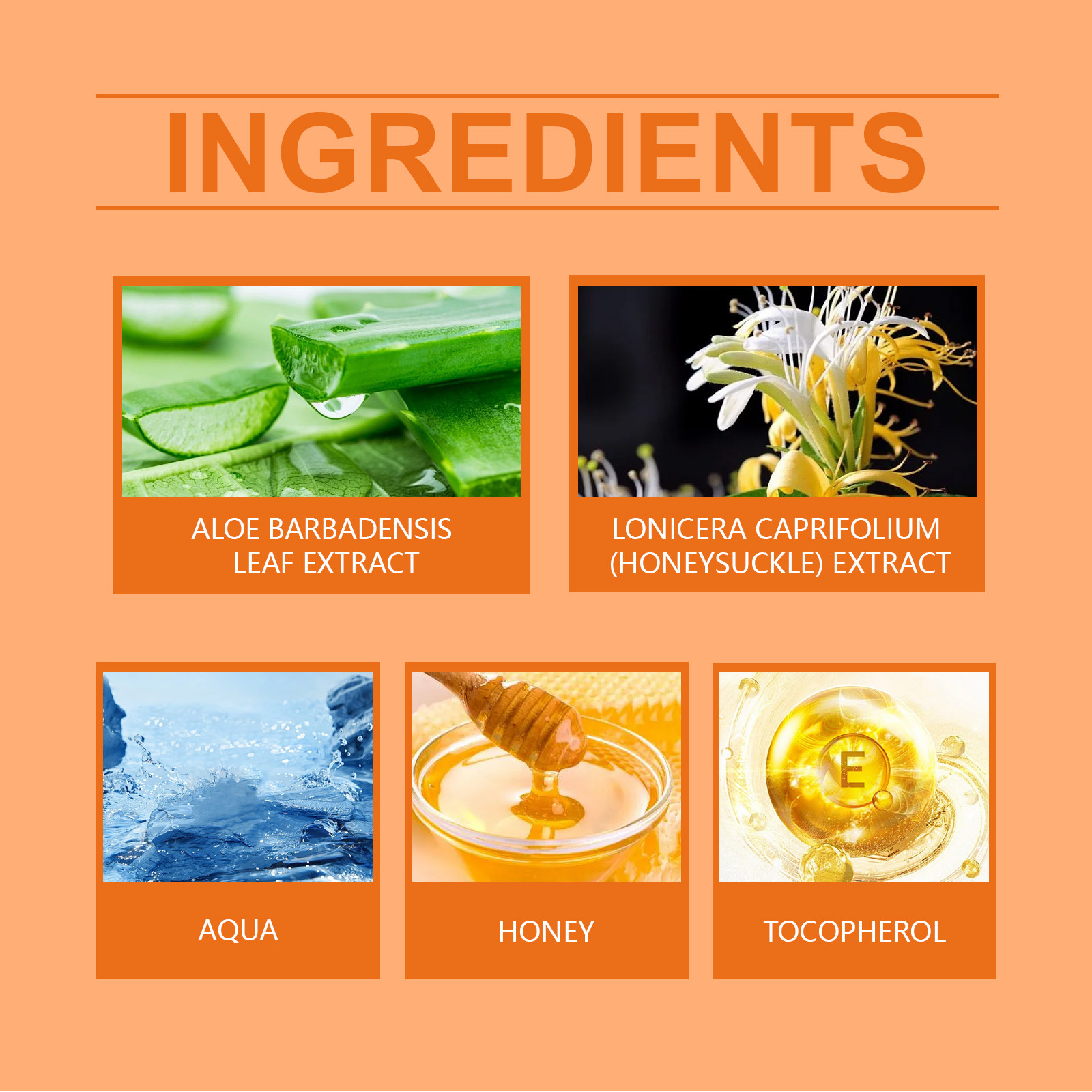 INGREDIENTS

ALOE BARBADENSIS LEAF EXTRACT

LONICERA CAPRIFOLIUM (HONEYSUCKLE) EXTRACT

AQUA

HONEY

E

TOCOPHEROL