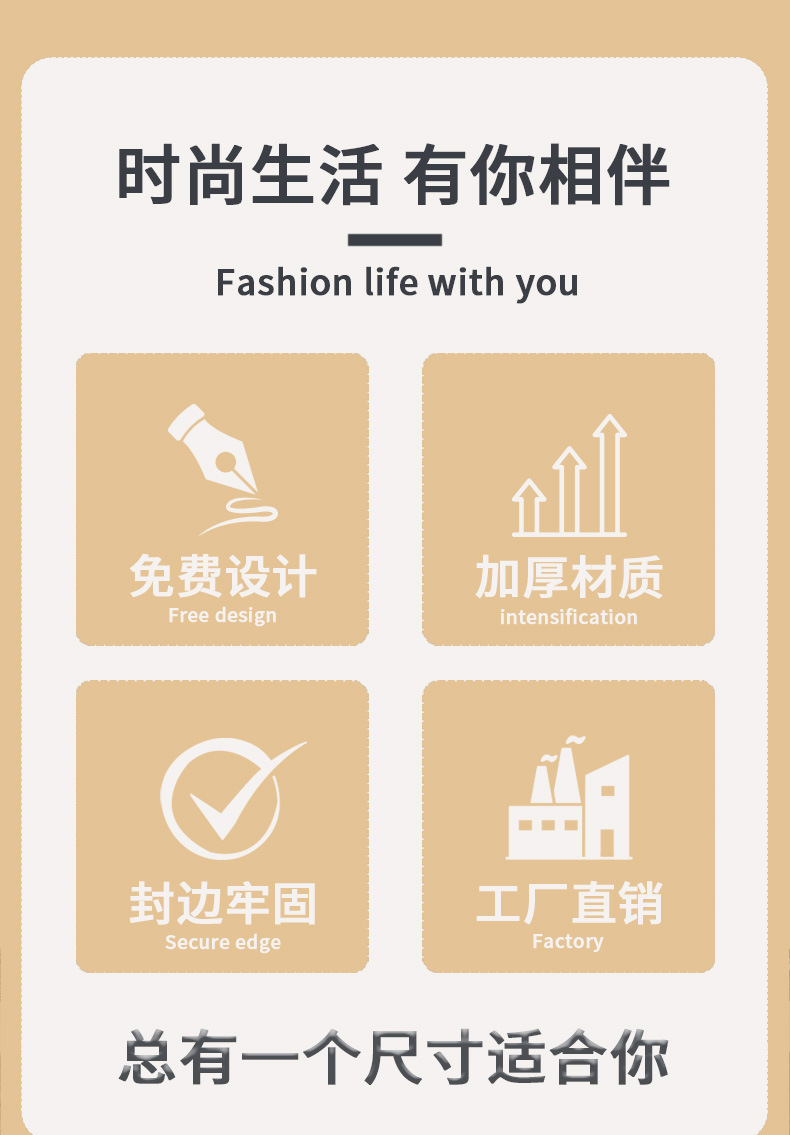 时尚生活 有你相伴

Fashion life with you

免费设计
Free design

加厚材质
intensification

封边牢固
Secure edge

工厂直销
Factory

总有一个尺寸适合你