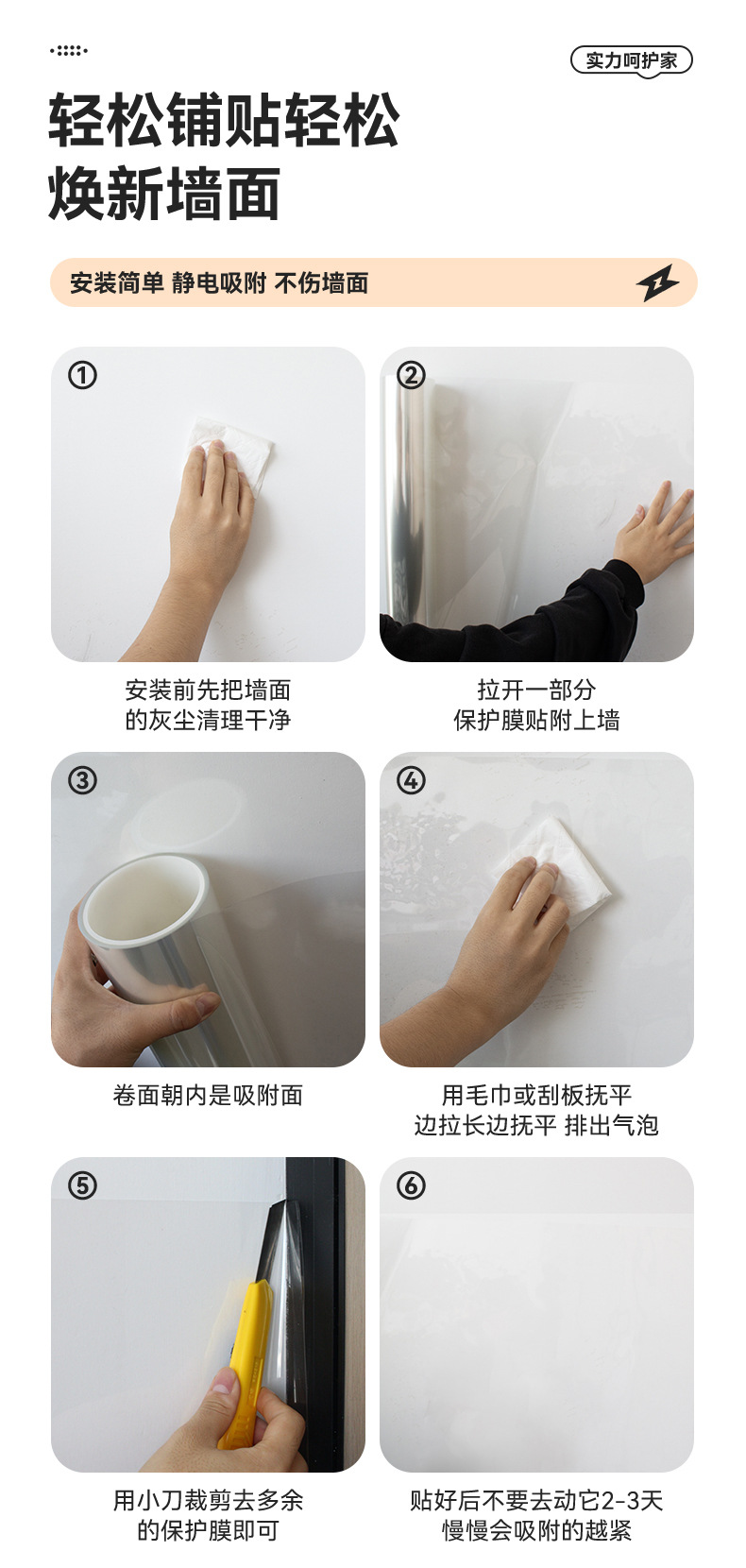 实力呵护家

轻松铺贴轻松
焕新墙面

安装简单 静电吸附 不伤墙面

①
安装前先把墙面
的灰尘清理干净

②
拉开一部分
保护膜贴附上墙

③
卷面朝内是吸附面

④
用毛巾或刮板抚平
边拉长边抚平 排出气泡

⑤
用小刀裁剪去多余
的保护膜即可

⑥
贴好后不要去动它2-3天
慢慢会吸附的越紧