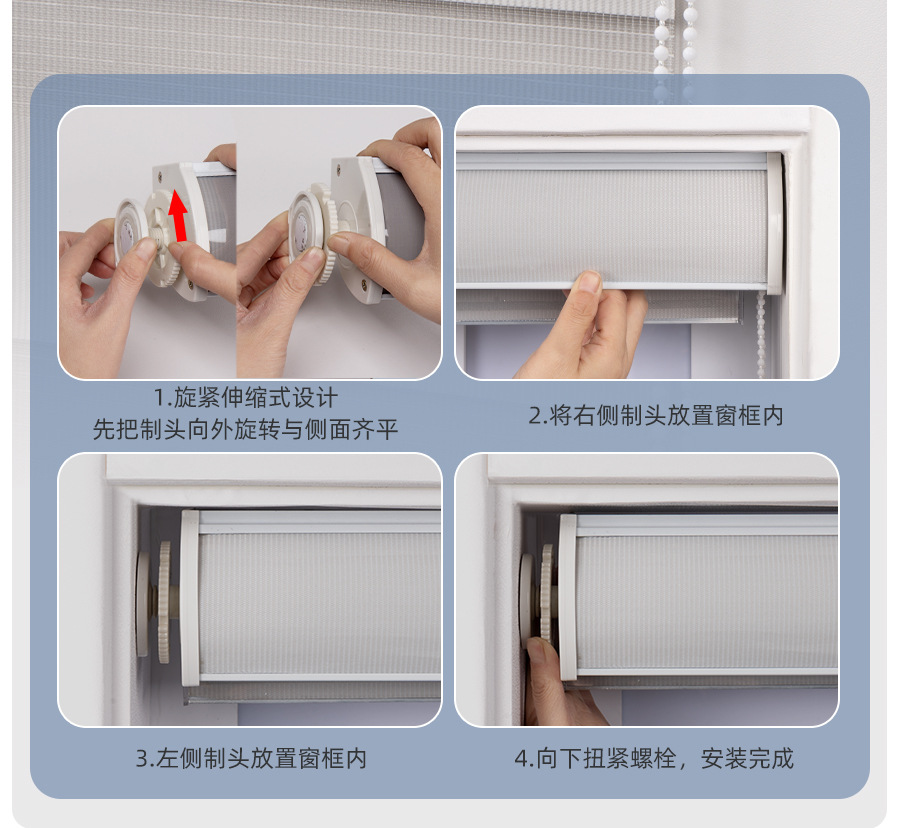 1.旋紧伸缩式设计
先把制头向外旋转与侧面齐平

2.将右侧制头放置窗框内

3.左侧制头放置窗框内

4.向下扭紧螺栓，安装完成