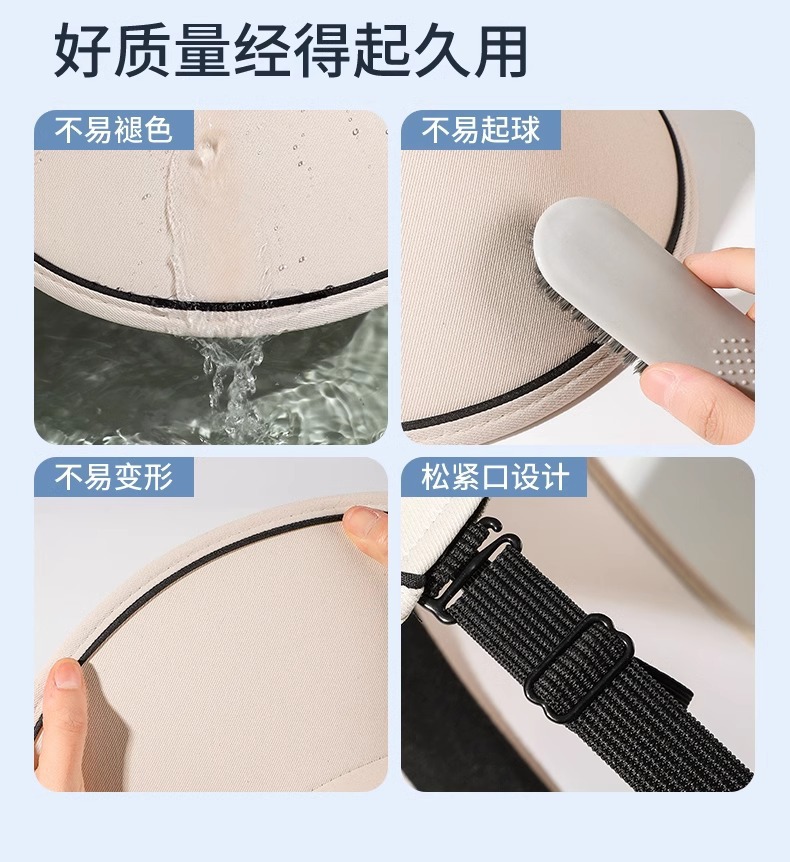 好质量经得起久用

不易褪色

不易起球

不易变形

松紧口设计