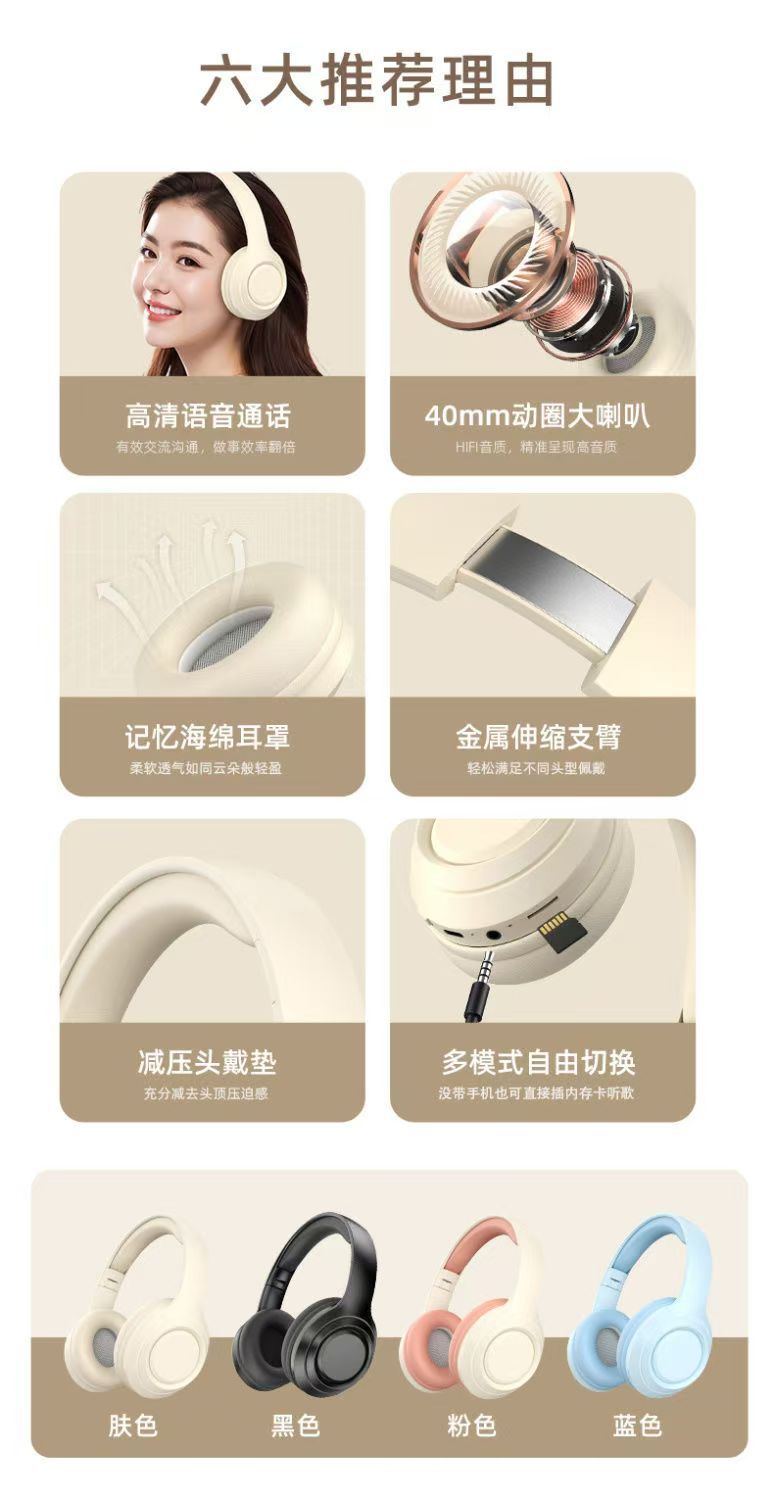 六大推荐理由

高清语音通话
有效交流沟通，做事效率翻倍

40mm动圈大喇叭
HIFI音质，精准呈现高音质

记忆海绵耳罩
柔软透气如同云朵般轻盈

金属伸缩支臂
轻松满足不同头型佩戴

减压头戴垫
充分减去头顶压迫感

多模式自由切换
没带手机也可直接插内存卡听歌

肤色
黑色
粉色
蓝色