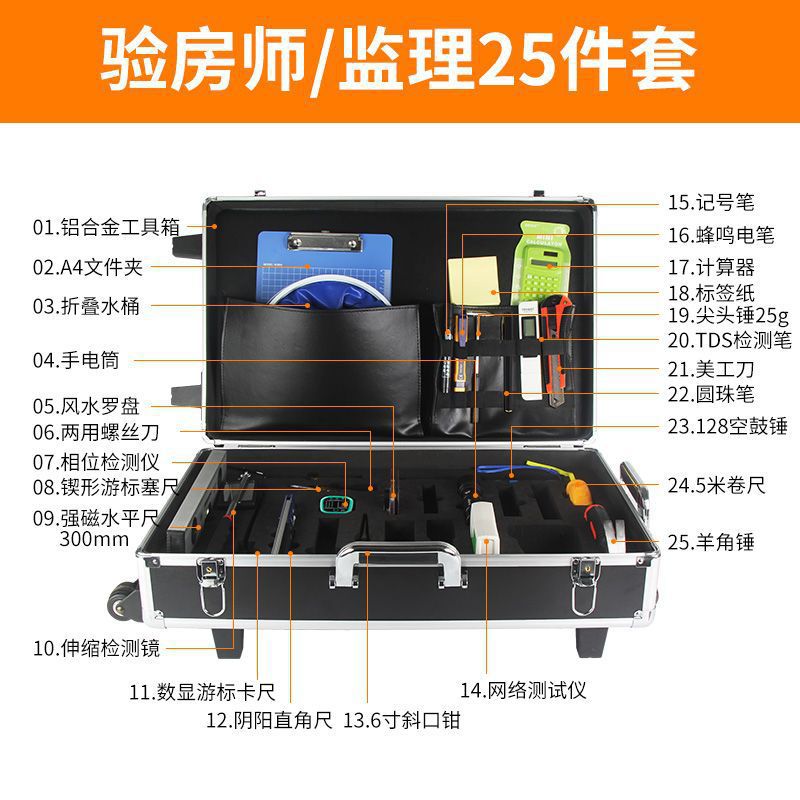 验房师/监理25件套

01.铝合金工具箱
02.A4文件夹
03.折叠水桶
04.手电筒
05.风水罗盘
06.两用螺丝刀
07.相位检测仪
08.锲形游标塞尺
09.强磁水平尺 300mm
10.伸缩检测镜
11.数显游标卡尺
12.阴阳直角尺
13.6寸斜口钳
14.网络测试仪
15.记号笔
16.蜂鸣电笔
17.计算器
18.标签纸
19.尖头锤25g
20.TDS检测笔
21.美工刀
22.圆珠笔
23.128空鼓锤
24.5米卷尺
25.羊角锤

MINI CALCULATOR