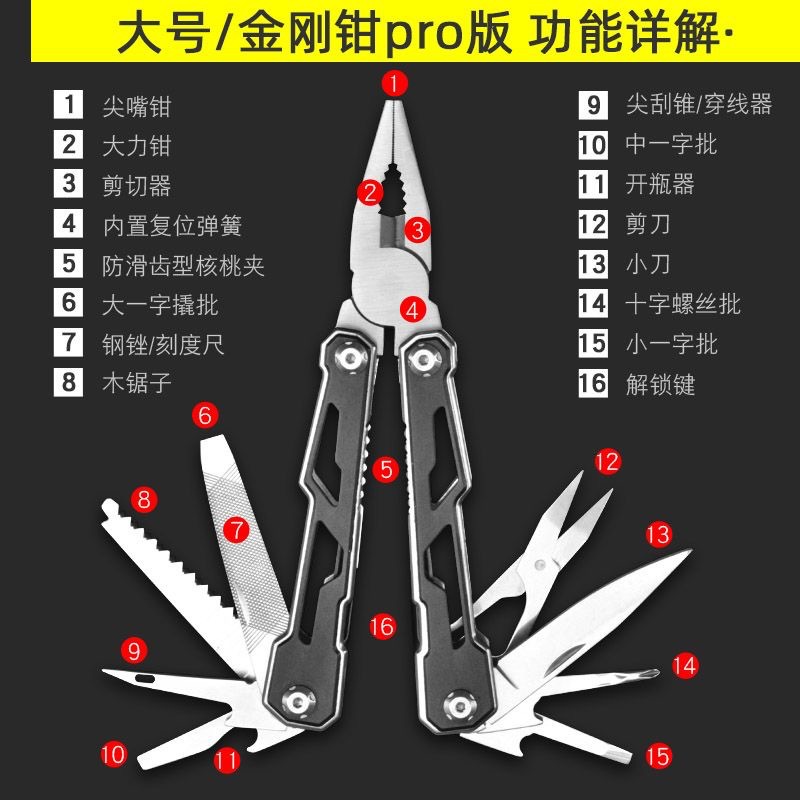 大号/金刚钳pro版 功能详解·

1 尖嘴钳
2 大力钳
3 剪切器
4 内置复位弹簧
5 防滑齿型核桃夹
6 大一字撬批
7 钢锉/刻度尺
8 木锯子

9 尖刮锥/穿线器
10 中一字批
11 开瓶器
12 剪刀
13 小刀
14 十字螺丝批
15 小一字批
16 解锁键

1
2
3
4
5
6
7
8
9
10
11
12
13
14
15
16