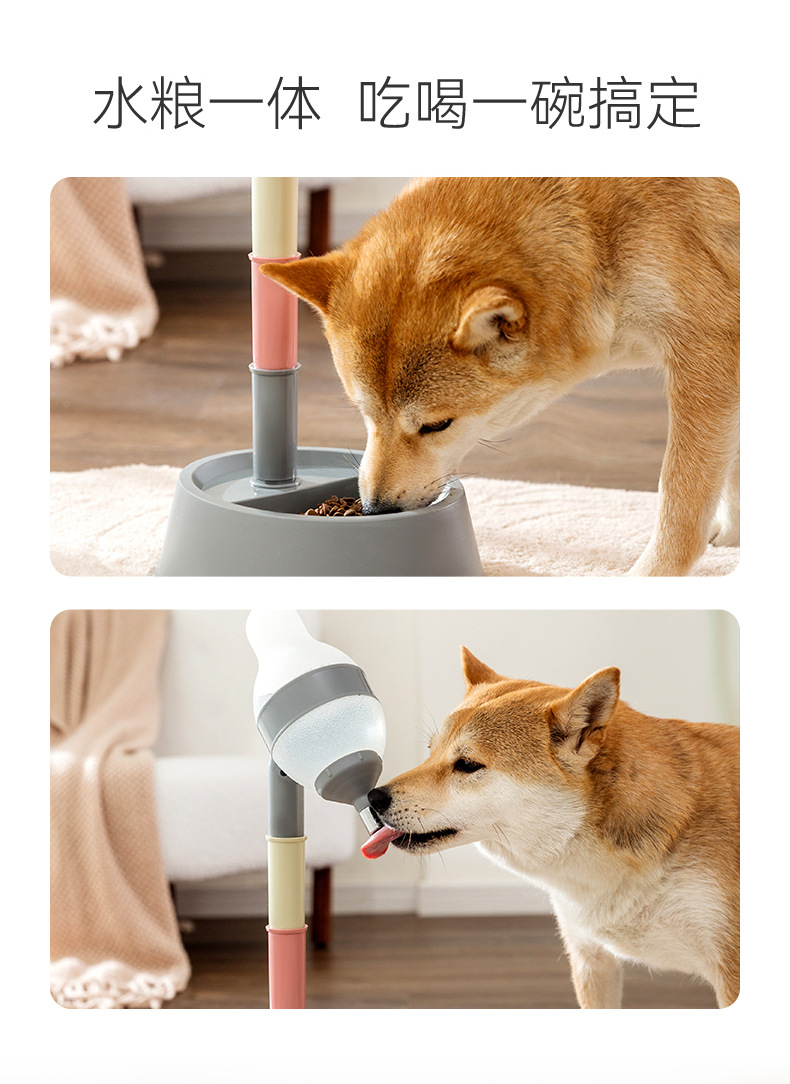 水粮一体 吃喝一碗搞定