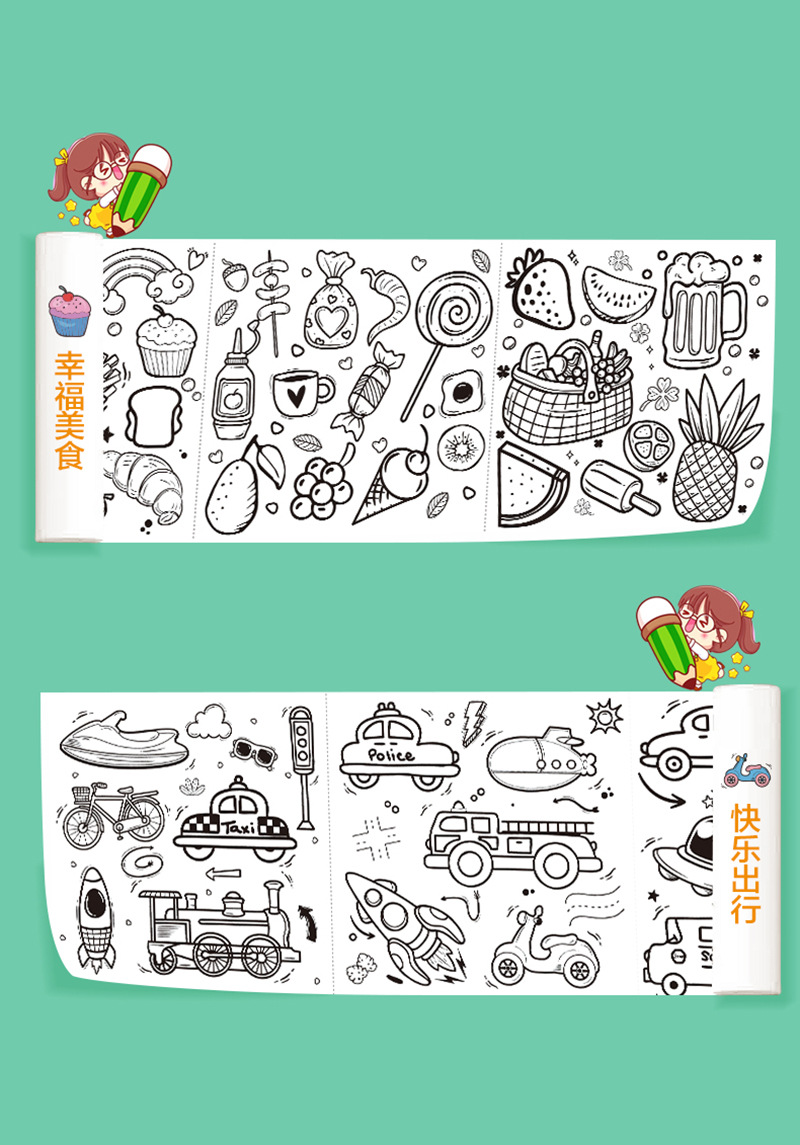 幸福美食

Police

Taxi

快乐出行