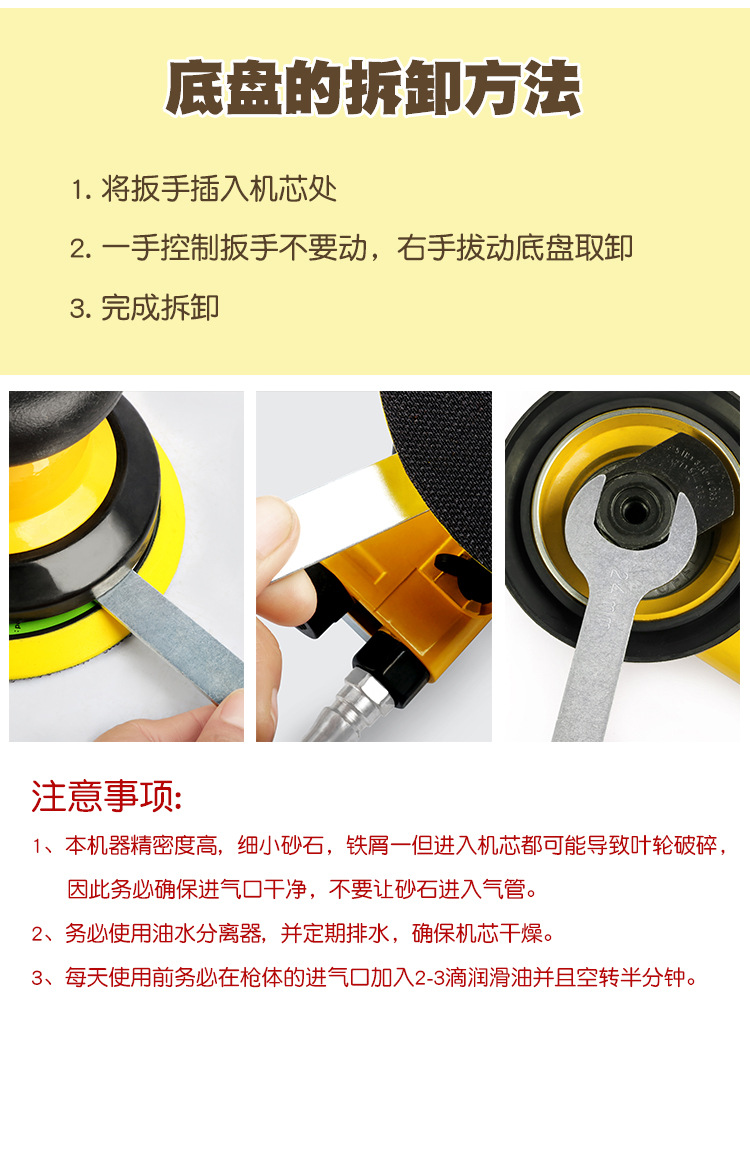 底盘的拆卸方法

1. 将扳手插入机芯处

2. 一手控制扳手不要动，右手拔动底盘取卸

3. 完成拆卸

24mm

注意事项:

1、本机器精密度高，细小砂石，铁屑一但进入机芯都可能导致叶轮破碎，因此务必确保进气口干净，不要让砂石进入气管。

2、务必使用油水分离器，并定期排水，确保机芯干燥。

3、每天使用前务必在枪体的进气口加入2-3滴润滑油并且空转半分钟。