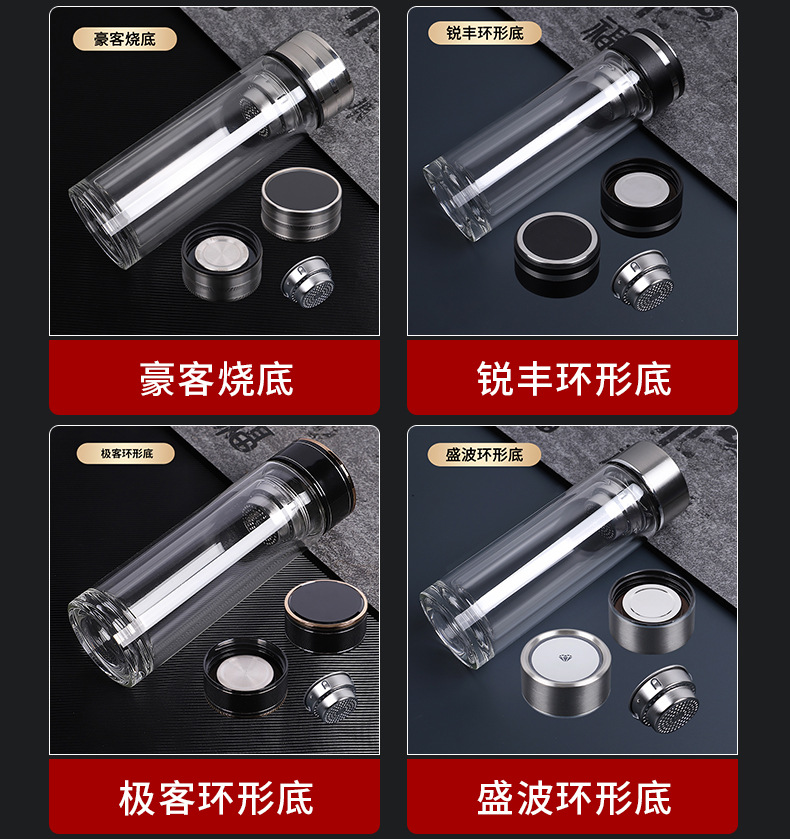 豪客烧底

豪客烧底

锐丰环形底

锐丰环形底

极客环形底

极客环形底

盛波环形底

盛波环形底