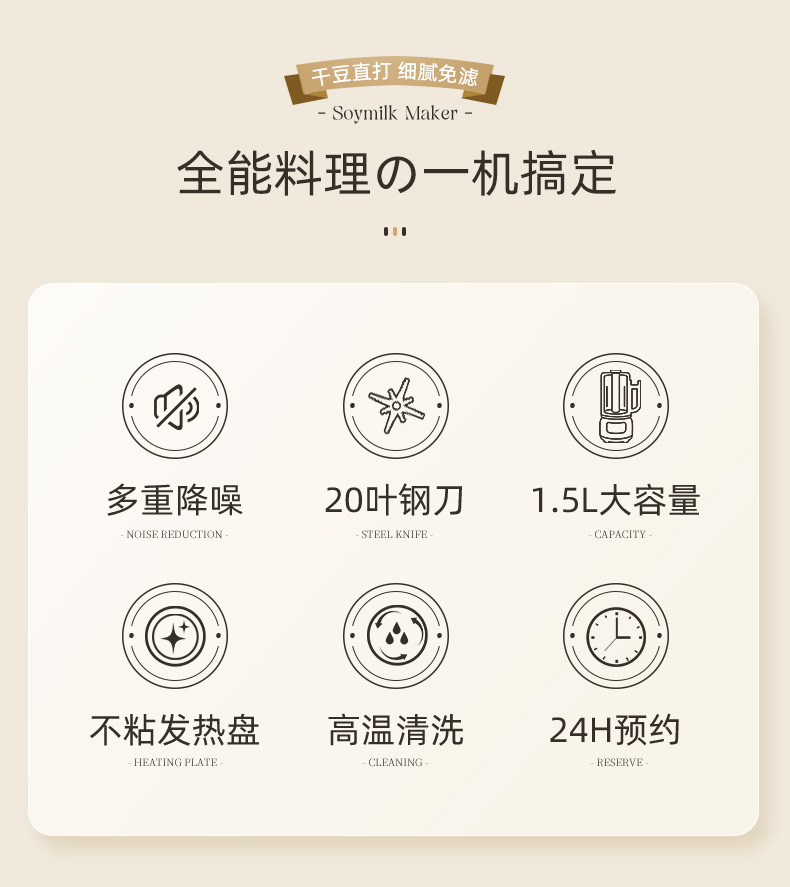 干豆直打 细腻免滤

- Soymilk Maker -

全能料理の一机搞定

多重降噪

- NOISE REDUCTION -

20叶钢刀

- STEEL KNIFE -

1.5L大容量

- CAPACITY -

不粘发热盘

- HEATING PLATE -

高温清洗

- CLEANING -

24H预约

- RESERVE -