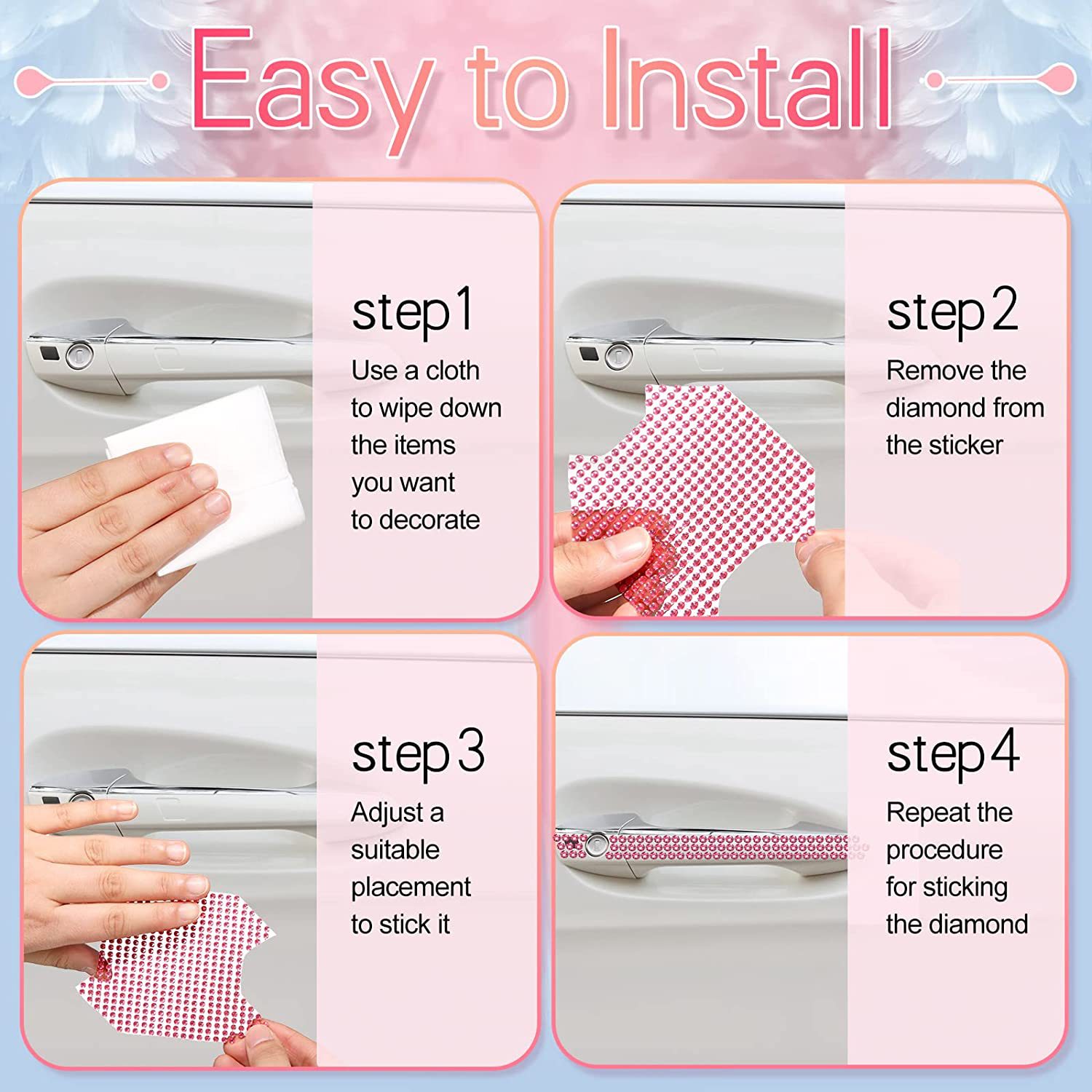 Easy to Install

step1
Use a cloth to wipe down the items you want to decorate

step2
Remove the diamond from the sticker

step3
Adjust a suitable placement to stick it

step4
Repeat the procedure for sticking the diamond