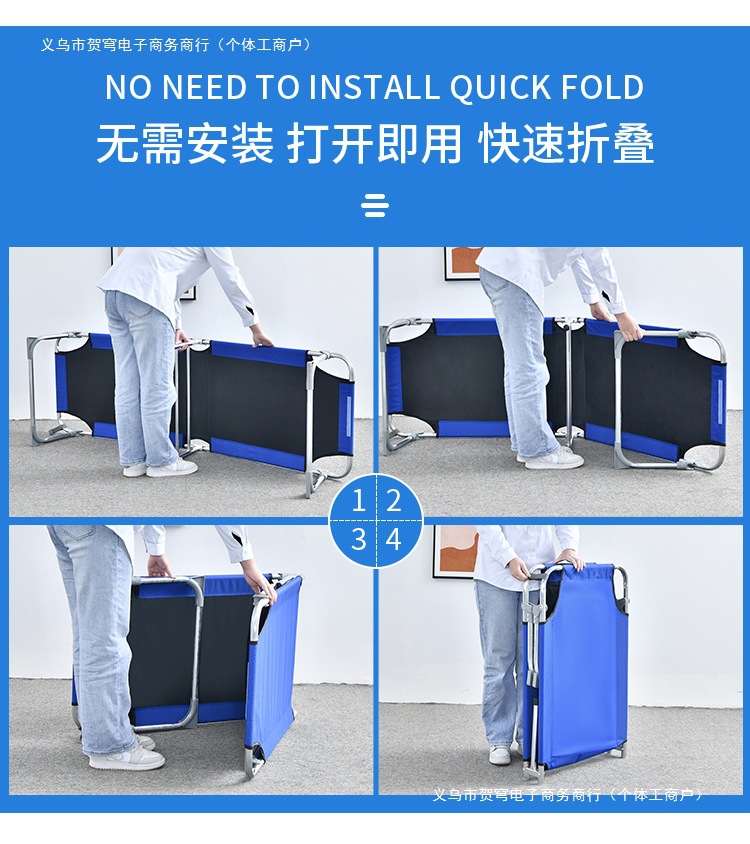 义乌市贺穹电子商务商行（个体工商户）

NO NEED TO INSTALL QUICK FOLD

无需安装 打开即用 快速折叠

1 2
3 4

义乌市贺穹电子商务商行（个体工商户）