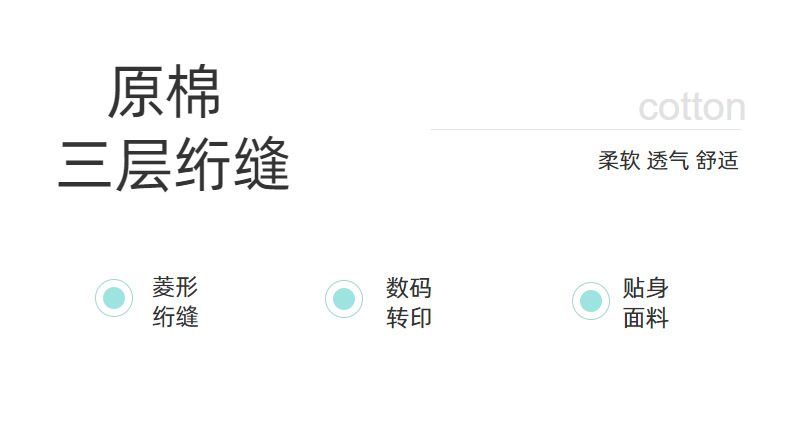 原棉
三层绗缝

cotton

柔软 透气 舒适

菱形
绗缝

数码
转印

贴身
面料