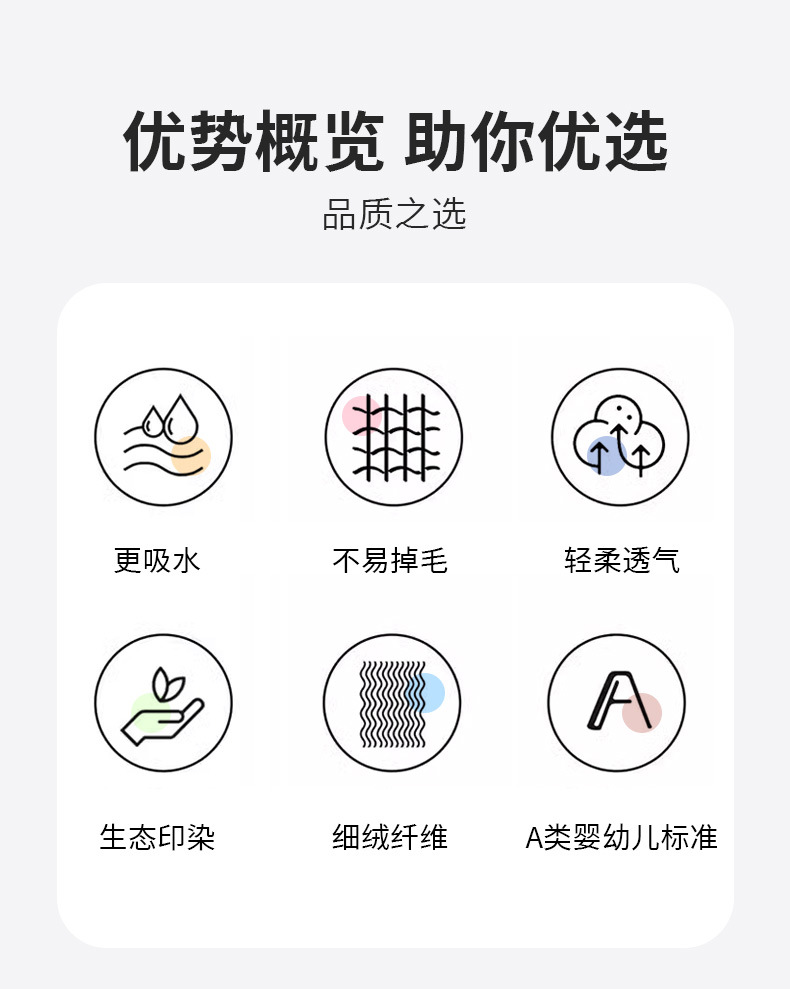 优势概览 助你优选

品质之选

更吸水

不易掉毛

轻柔透气

生态印染

细绒纤维

A类婴幼儿标准