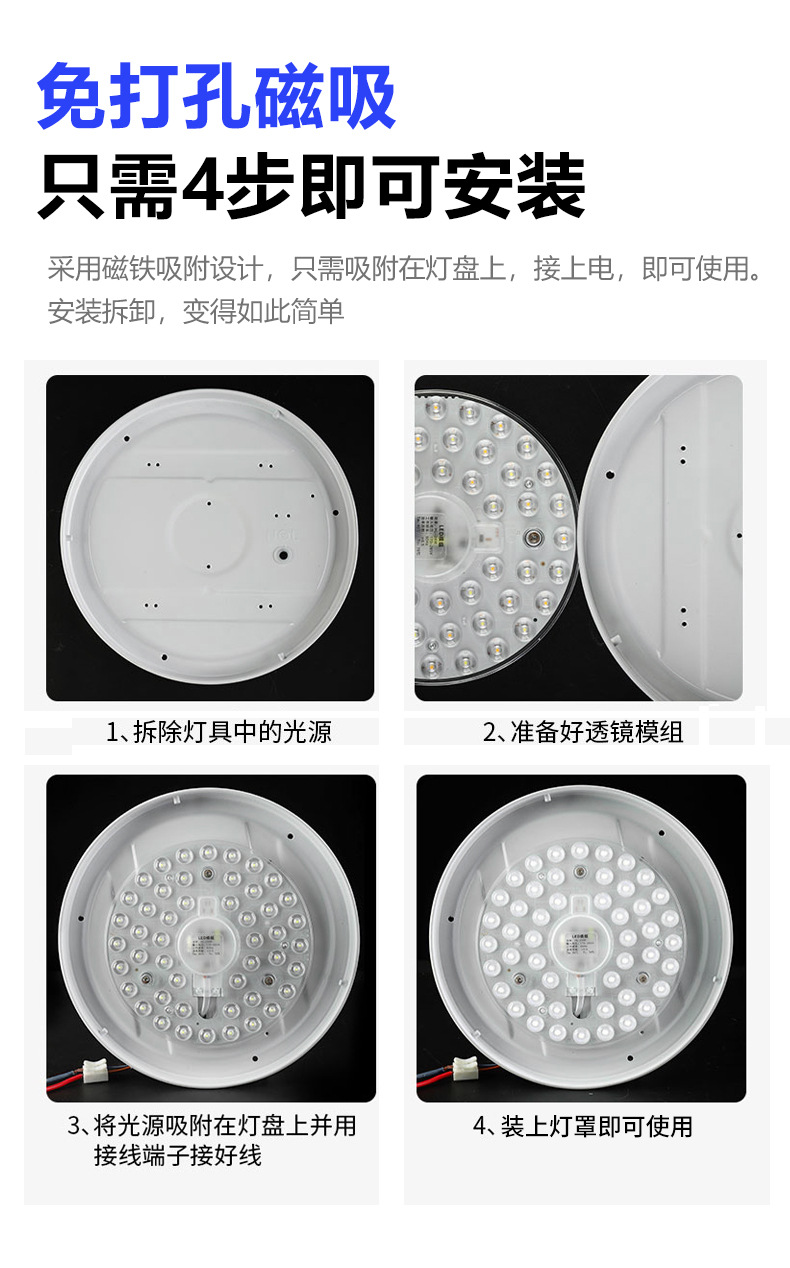 免打孔磁吸
只需4步即可安装

采用磁铁吸附设计，只需吸附在灯盘上，接上电，即可使用。安装拆卸，变得如此简单

1、拆除灯具中的光源

2、准备好透镜模组

3、将光源吸附在灯盘上并用接线端子接好线

4、装上灯罩即可使用