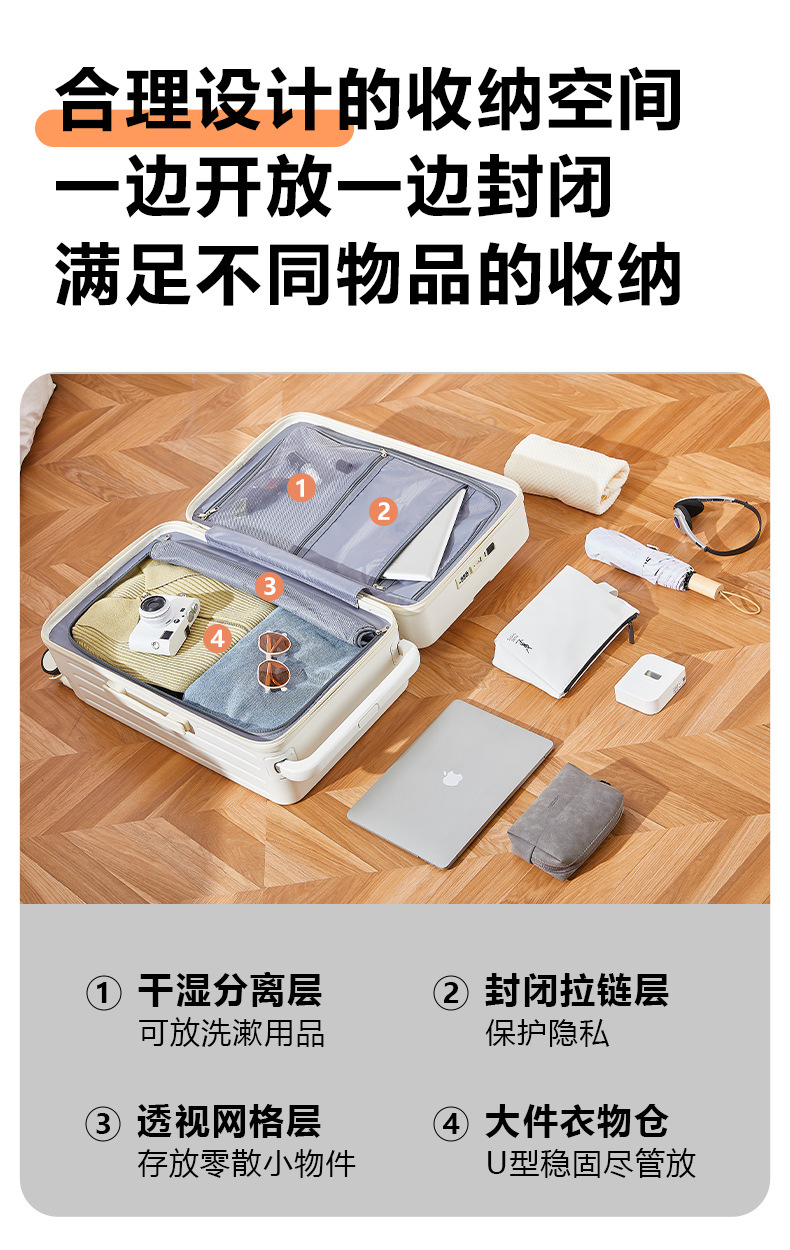 合理设计的收纳空间
一边开放一边封闭
满足不同物品的收纳

1
2
3
4

① 干湿分离层
可放洗漱用品

② 封闭拉链层
保护隐私

③ 透视网格层
存放零散小物件

④ 大件衣物仓
U型稳固尽管放