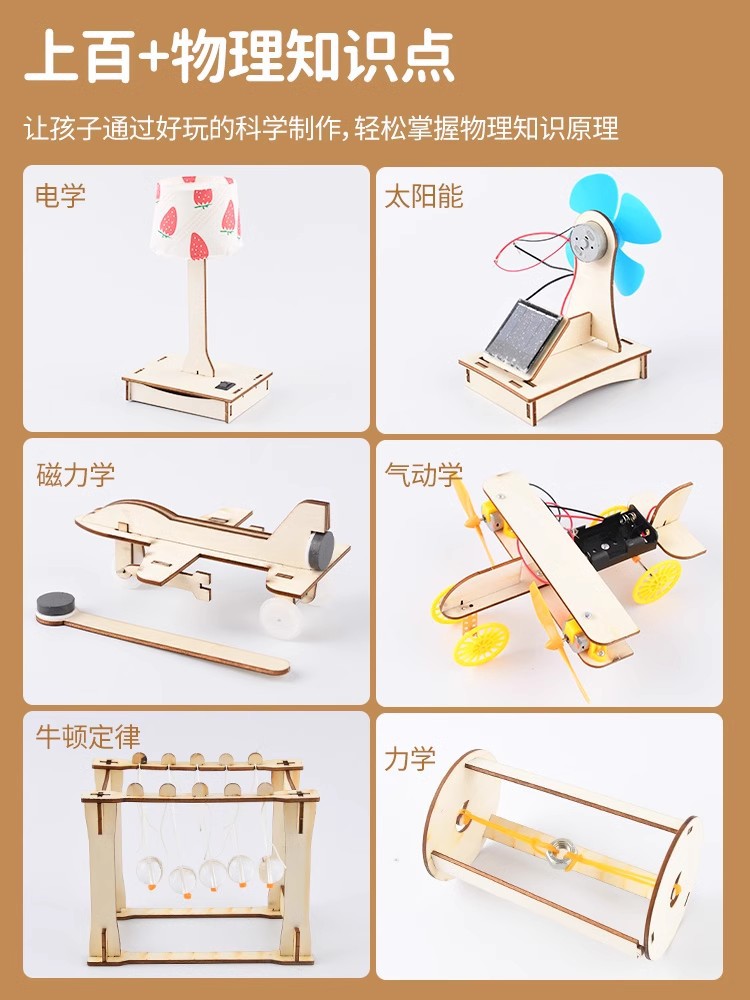 上百+物理知识点

让孩子通过好玩的科学制作，轻松掌握物理知识原理

电学

太阳能

磁力学

气动学

牛顿定律

力学