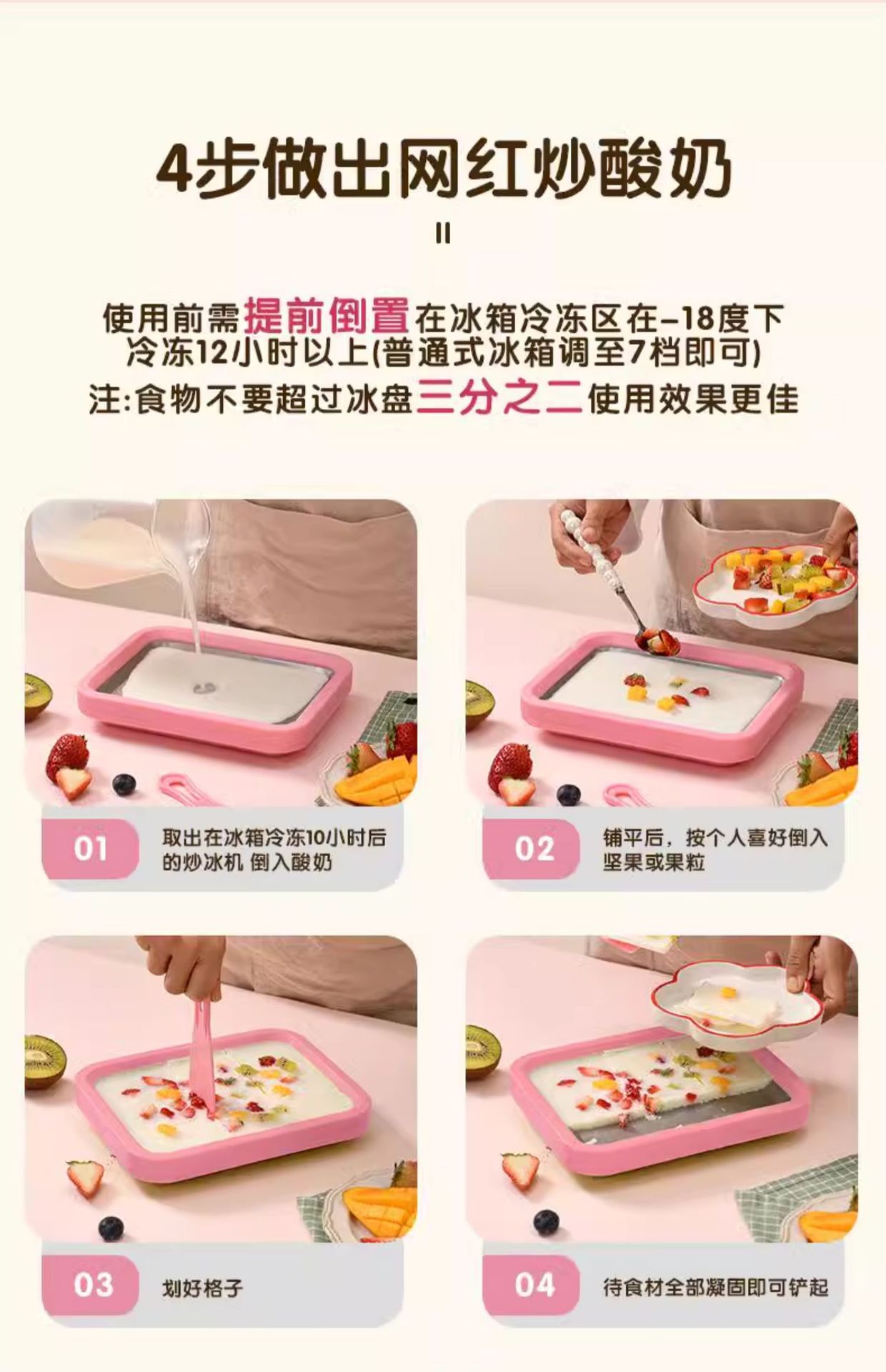 4步做出网红炒酸奶

使用前需提前倒置在冰箱冷冻区在-18度下冷冻12小时以上(普通式冰箱调至7档即可)

注:食物不要超过冰盘三分之二使用效果更佳

01 取出在冰箱冷冻10小时后的炒冰机 倒入酸奶

02 铺平后，按个人喜好倒入坚果或果粒

03 划好格子

04 待食材全部凝固即可铲起