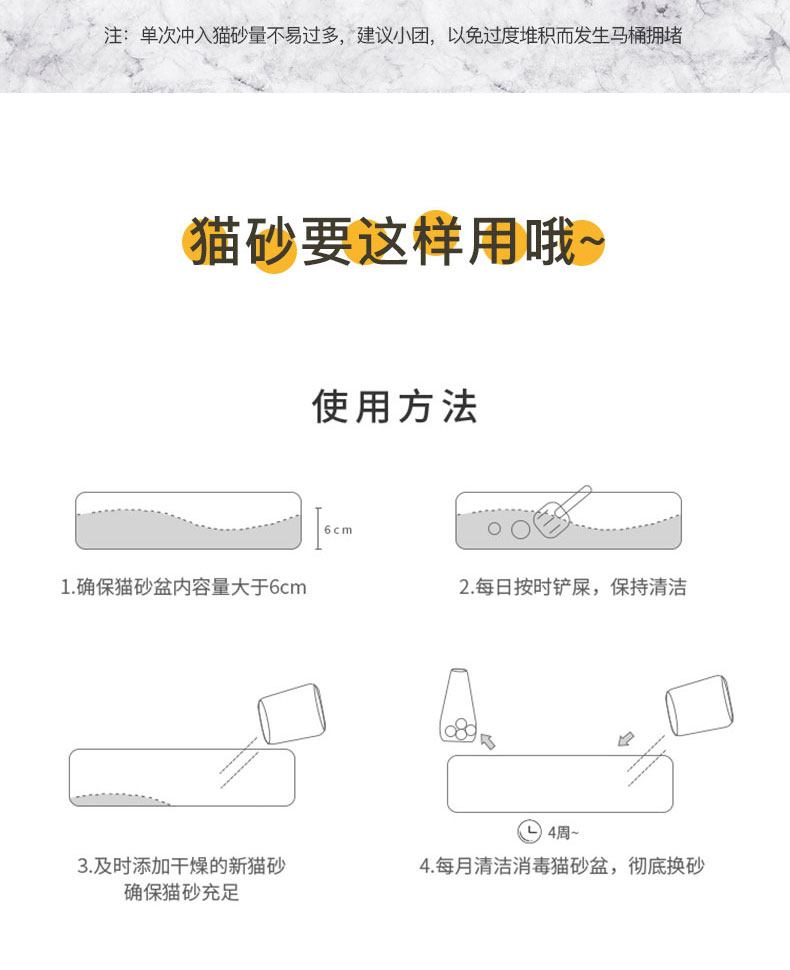 注：单次冲入猫砂量不易过多，建议小团，以免过度堆积而发生马桶拥堵

猫砂要这样用哦~

使用方法

6cm

1.确保猫砂盆内容量大于6cm

2.每日按时铲屎，保持清洁

3.及时添加干燥的新猫砂
确保猫砂充足

4周~

4.每月清洁消毒猫砂盆，彻底换砂