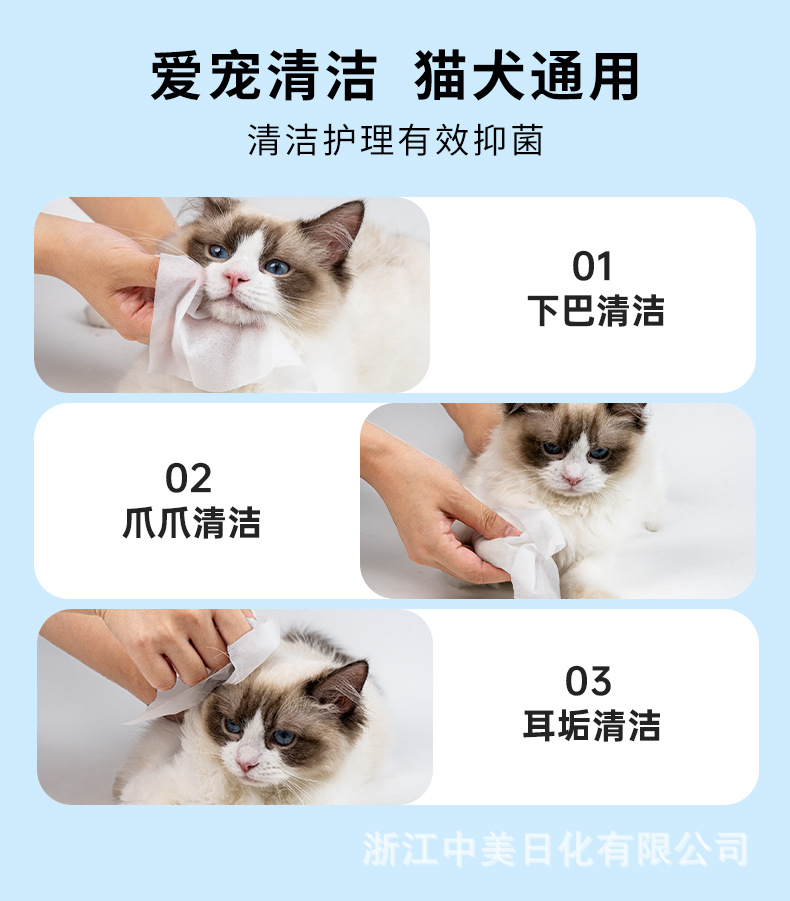 爱宠清洁 猫犬通用

清洁护理有效抑菌

01
下巴清洁

02
爪爪清洁

03
耳垢清洁

浙江中美日化有限公司