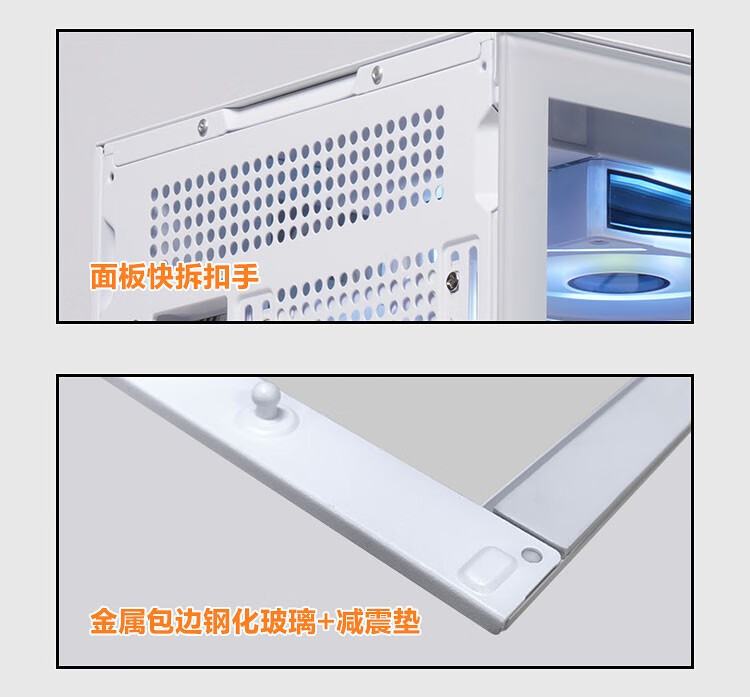 面板快拆扣手

金属包边钢化玻璃+减震垫