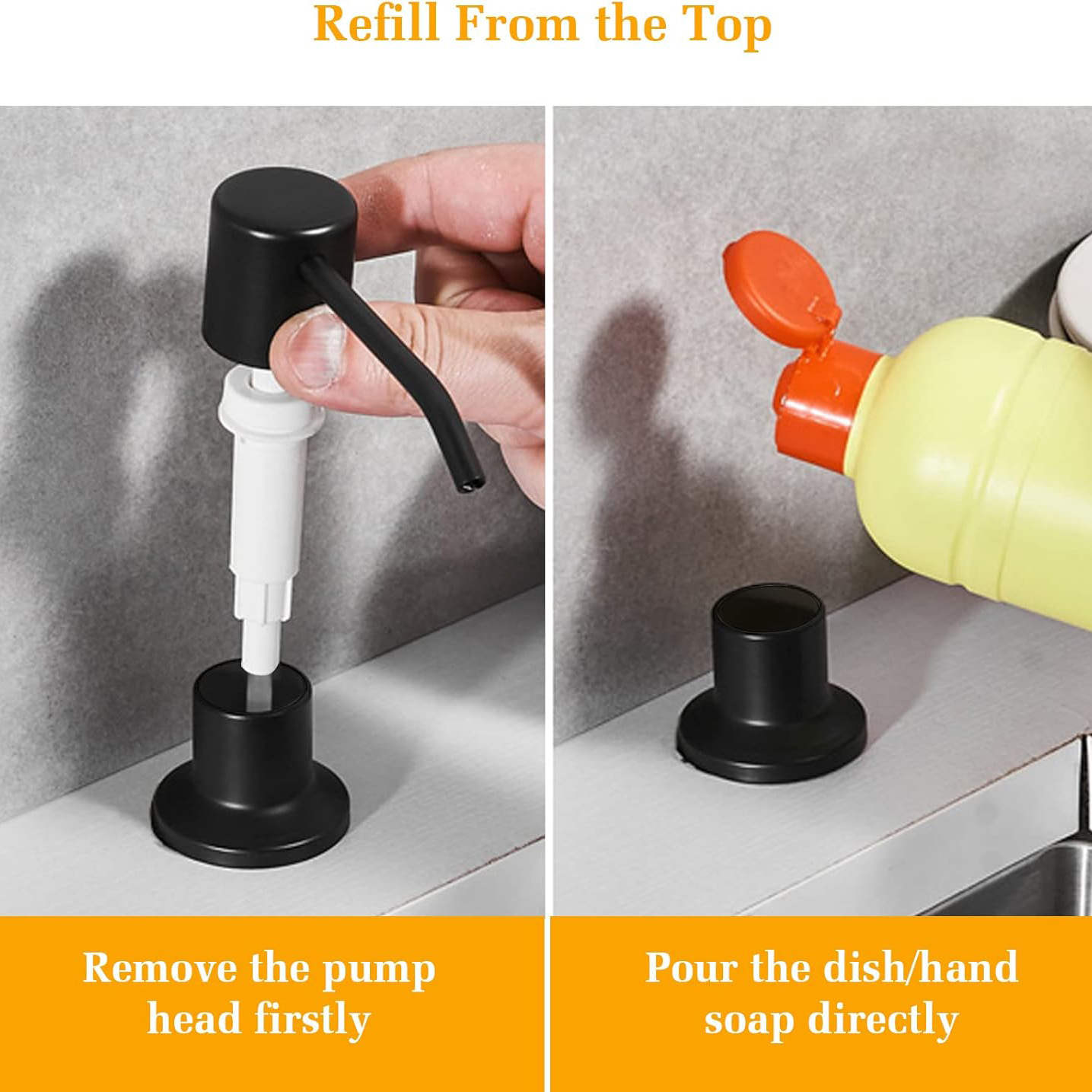 Refill From the Top

Remove the pump head firstly

Pour the dish/hand soap directly