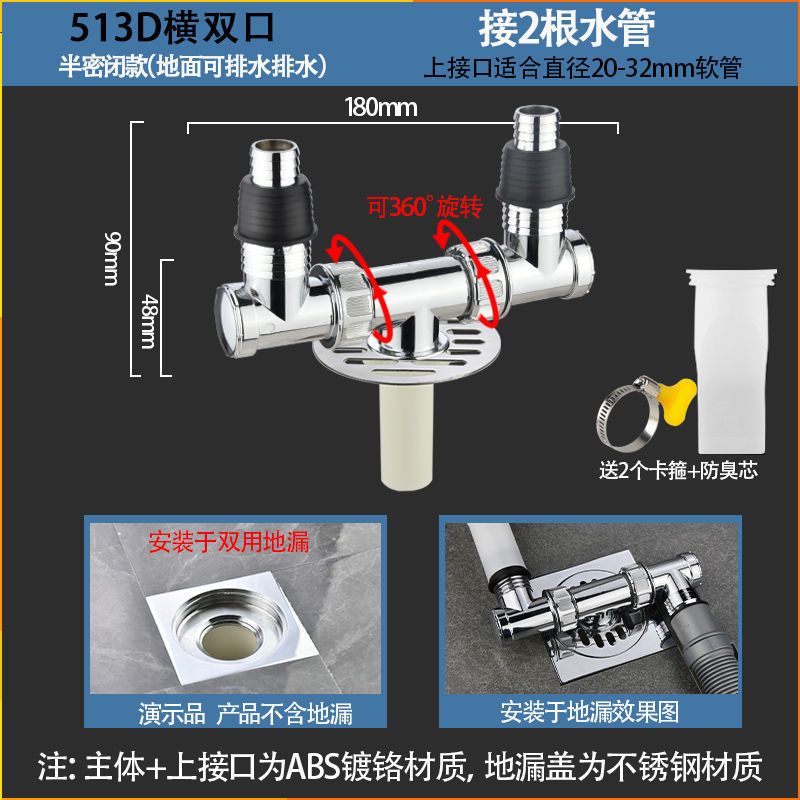 513D横双口
半密闭款(地面可排水排水)

接2根水管
上接口适合直径20-32mm软管

180mm
90mm
48mm
可360°旋转

送2个卡箍+防臭芯

安装于双用地漏
演示品 产品不含地漏

安装于地漏效果图

注: 主体+上接口为ABS镀铬材质, 地漏盖为不锈钢材质