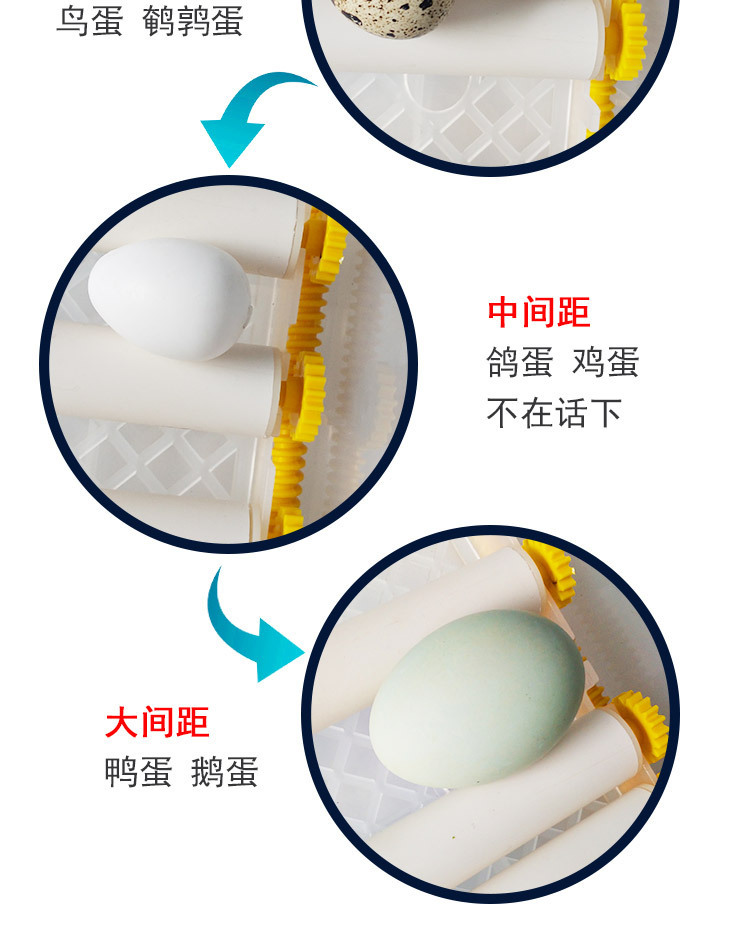 鸟蛋 鹌鹑蛋

中间距
鸽蛋 鸡蛋
不在话下

大间距
鸭蛋 鹅蛋