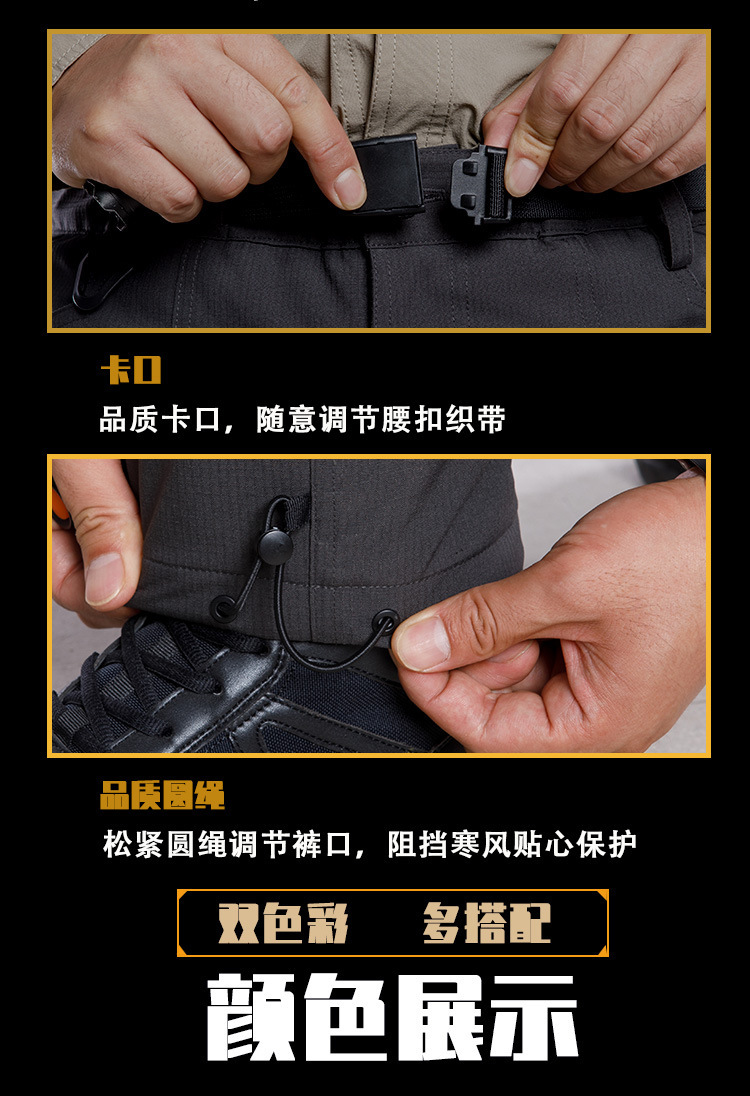 卡口

品质卡口，随意调节腰扣织带

品质圆绳

松紧圆绳调节裤口，阻挡寒风贴心保护

双色彩　多搭配

颜色展示