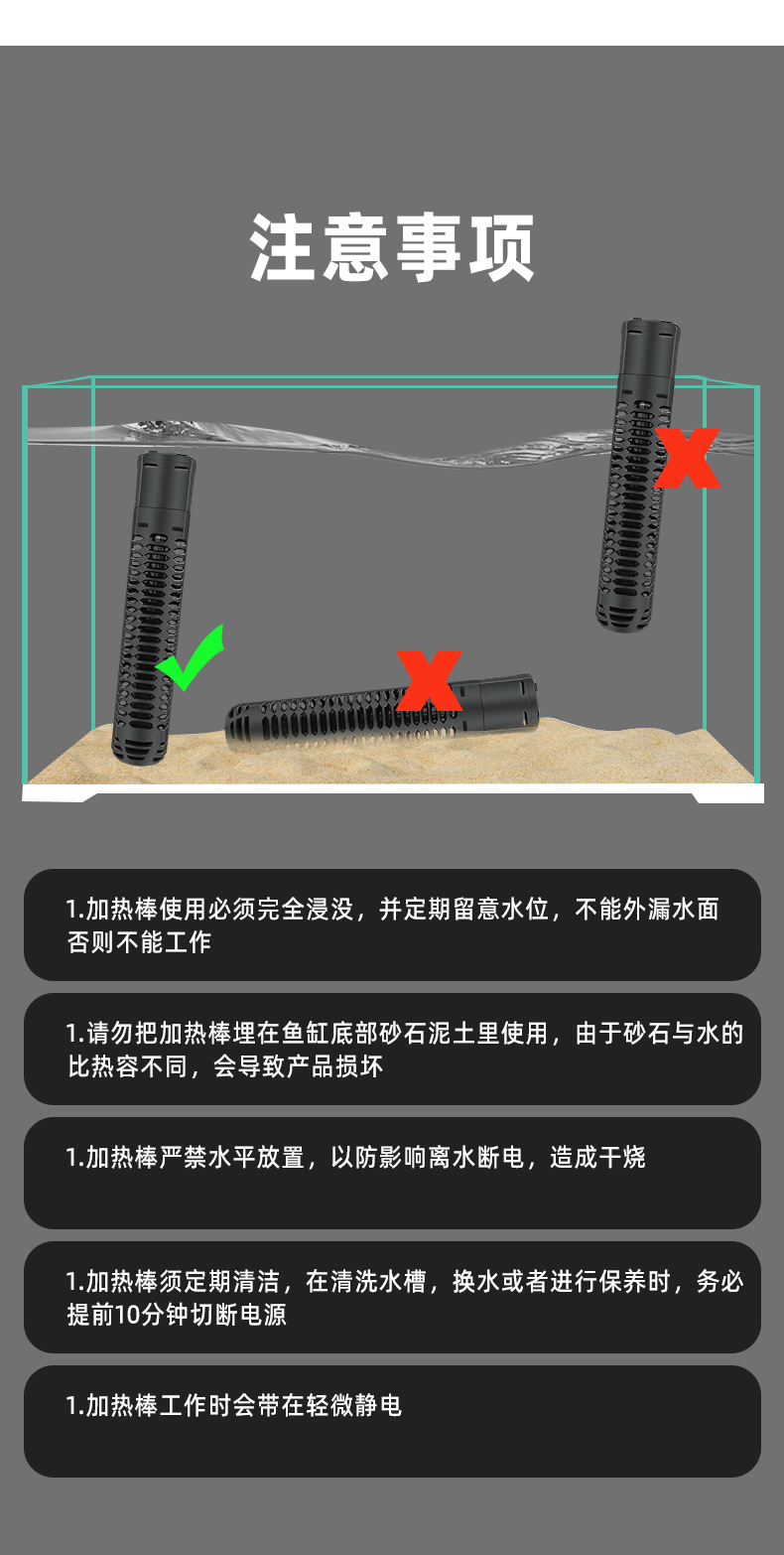 注意事项

1.加热棒使用必须完全浸没，并定期留意水位，不能外漏水面否则不能工作

1.请勿把加热棒埋在鱼缸底部砂石泥土里使用，由于砂石与水的比热容不同，会导致产品损坏

1.加热棒严禁水平放置，以防影响离水断电，造成干烧

1.加热棒须定期清洁，在清洗水槽，换水或者进行保养时，务必提前10分钟切断电源

1.加热棒工作时会带在轻微静电