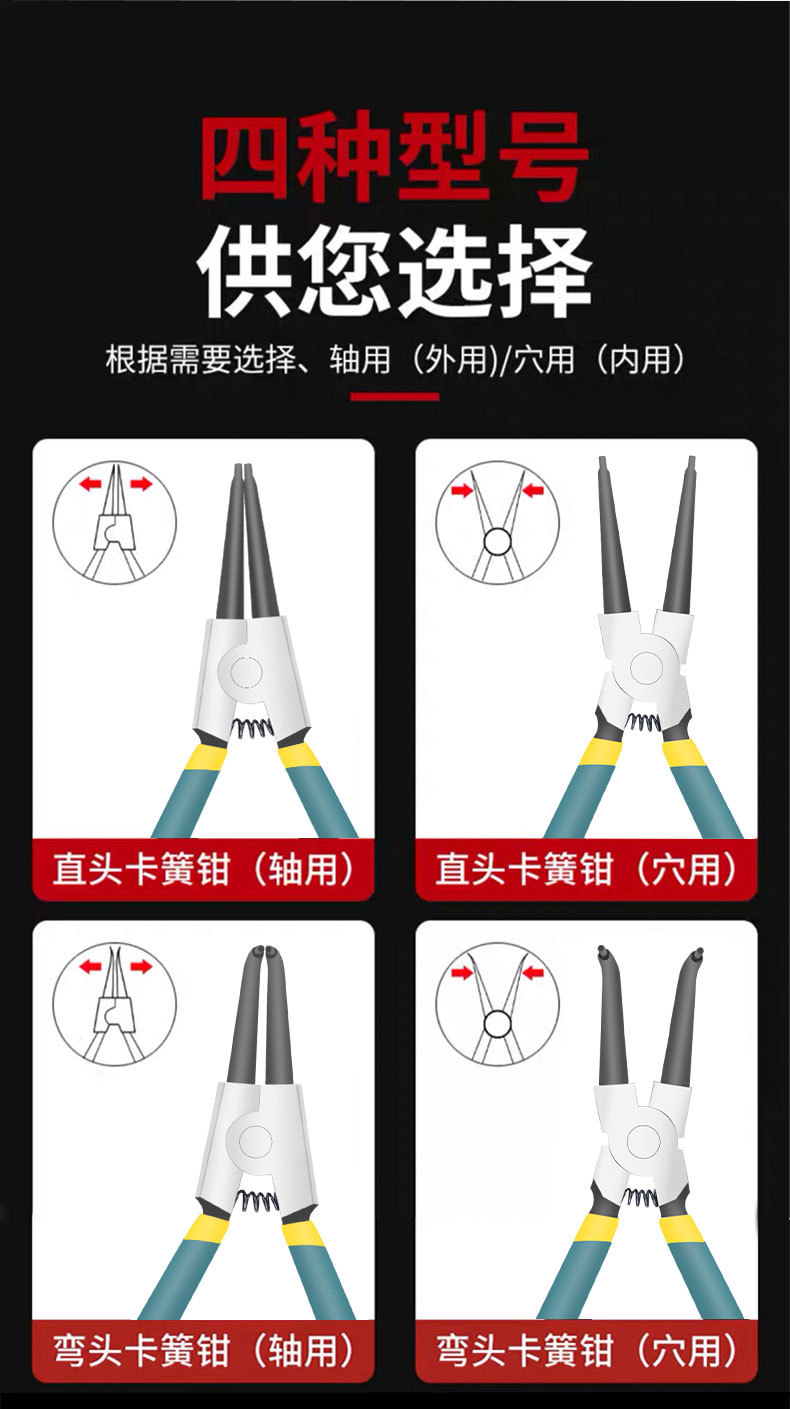 四种型号
供您选择

根据需要选择、轴用（外用)/穴用（内用）

直头卡簧钳（轴用）

直头卡簧钳（穴用）

弯头卡簧钳（轴用）

弯头卡簧钳（穴用）