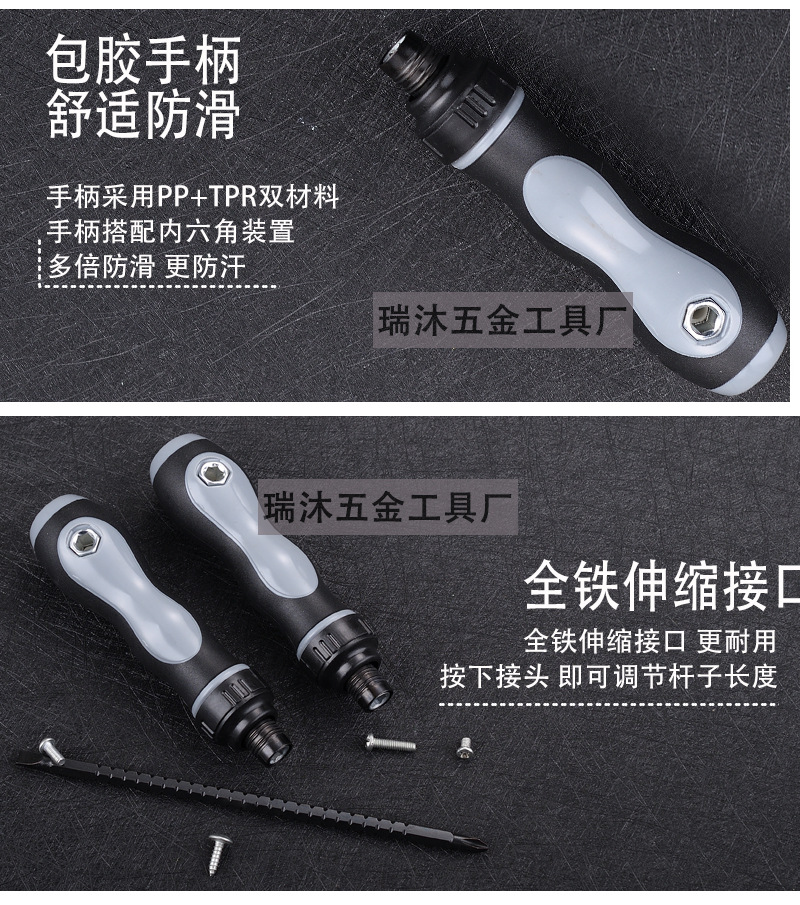 包胶手柄
舒适防滑

手柄采用PP+TPR双材料
手柄搭配内六角装置
多倍防滑 更防汗

瑞沐五金工具厂

瑞沐五金工具厂

全铁伸缩接口

全铁伸缩接口 更耐用
按下接头 即可调节杆子长度