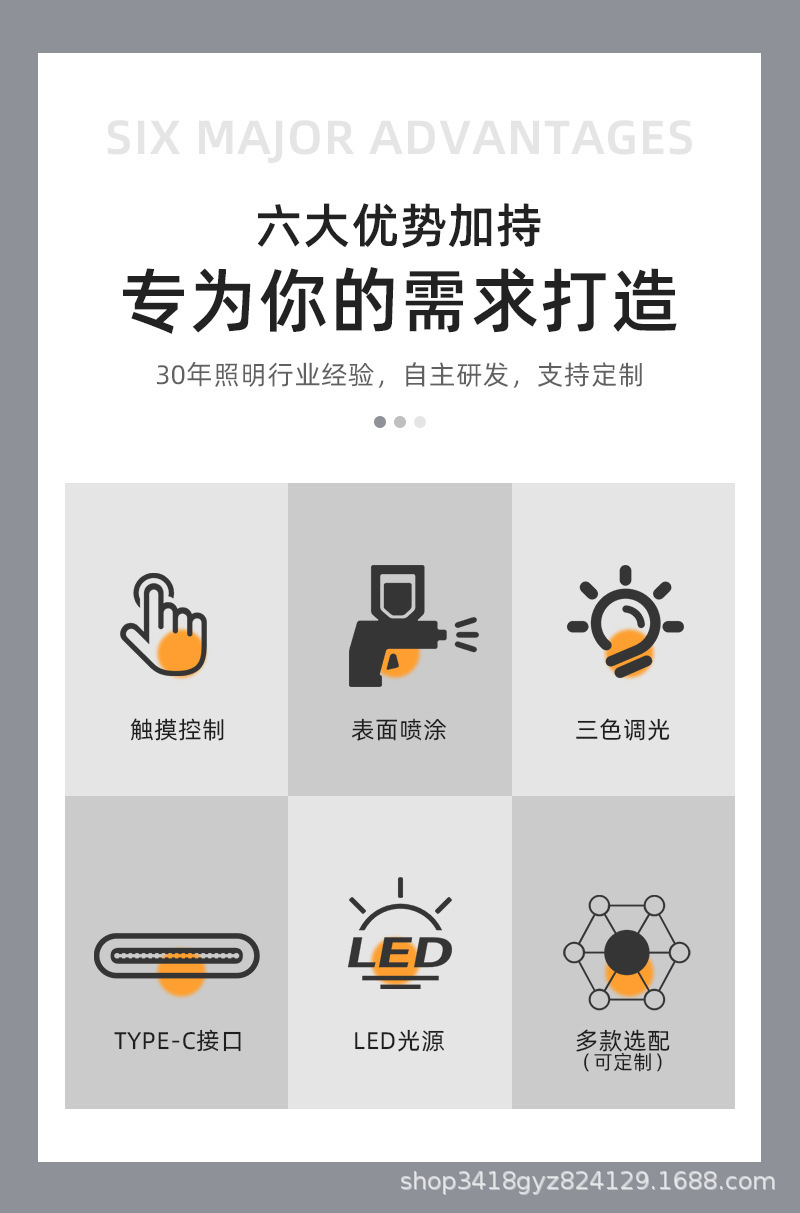 SIX MAJOR ADVANTAGES

六大优势加持

专为你的需求打造

30年照明行业经验，自主研发，支持定制

触摸控制

表面喷涂

三色调光

TYPE-C接口

LED

LED光源

多款选配
（可定制）

shop3418gyz824129.1688.com