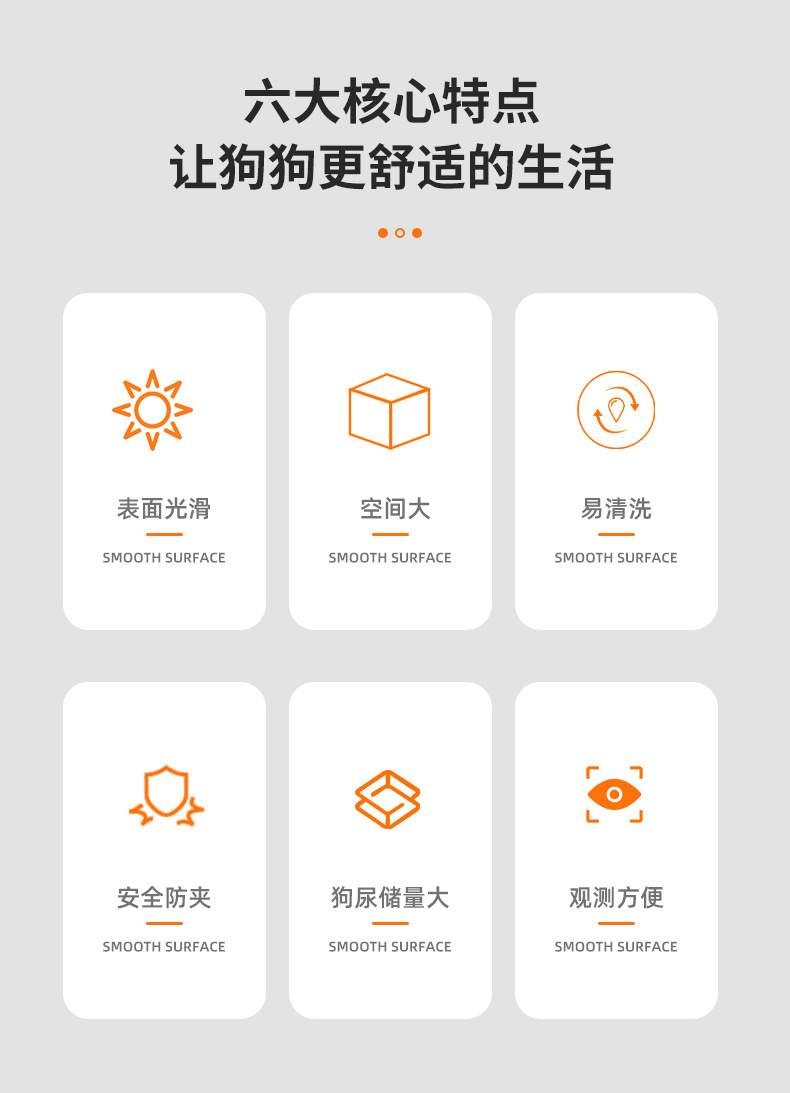 六大核心特点
让狗狗更舒适的生活

表面光滑
SMOOTH SURFACE

空间大
SMOOTH SURFACE

易清洗
SMOOTH SURFACE

安全防夹
SMOOTH SURFACE

狗尿储量大
SMOOTH SURFACE

观测方便
SMOOTH SURFACE