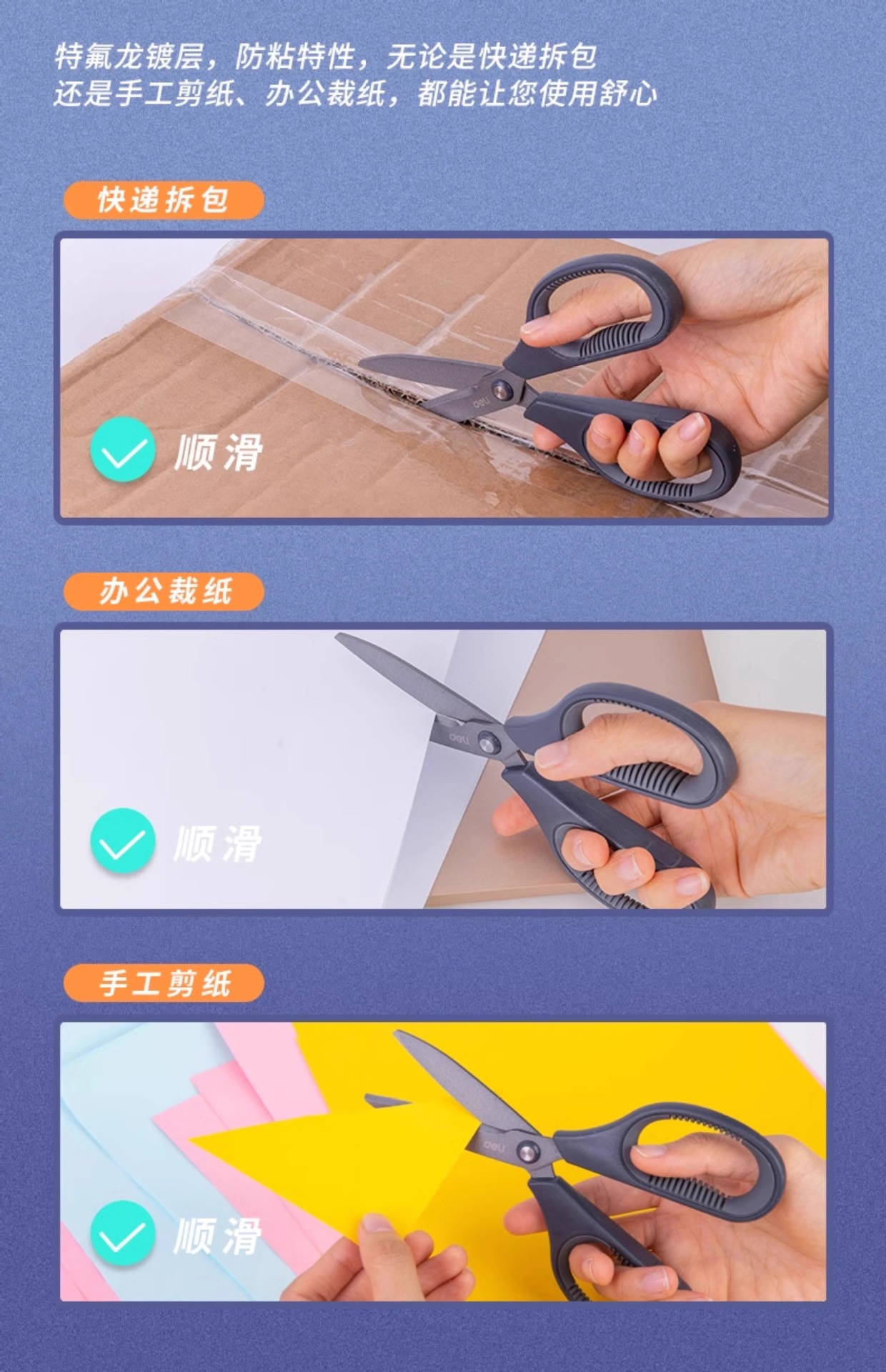 特氟龙镀层，防粘特性，无论是快递拆包
还是手工剪纸、办公裁纸，都能让您使用舒心

快递拆包

deli

顺滑

办公裁纸

deli

顺滑

手工剪纸

deli

顺滑