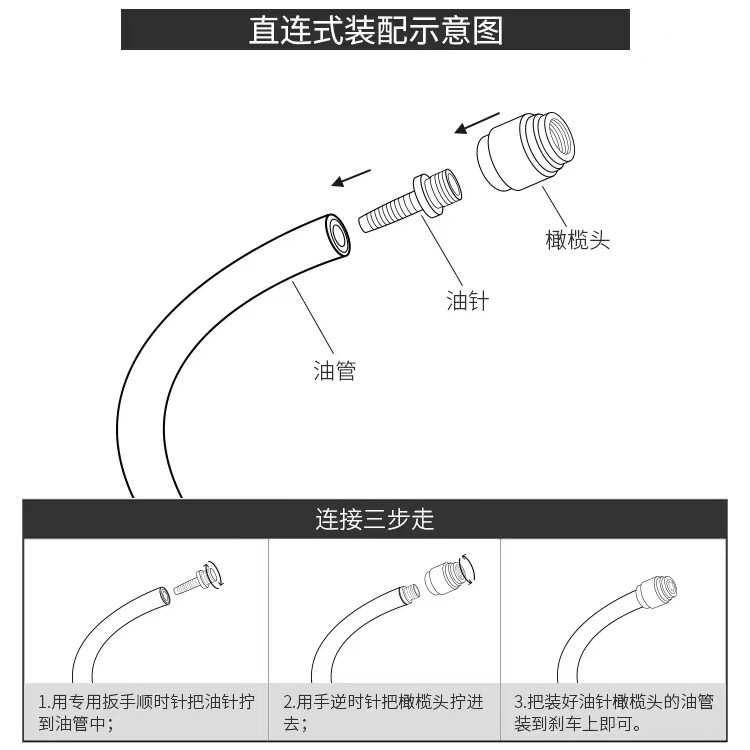 直连式装配示意图

橄榄头

油针

油管

连接三步走

1.用专用扳手顺时针把油针拧到油管中；

2.用手逆时针把橄榄头拧进去；

3.把装好油针橄榄头的油管装到刹车上即可。