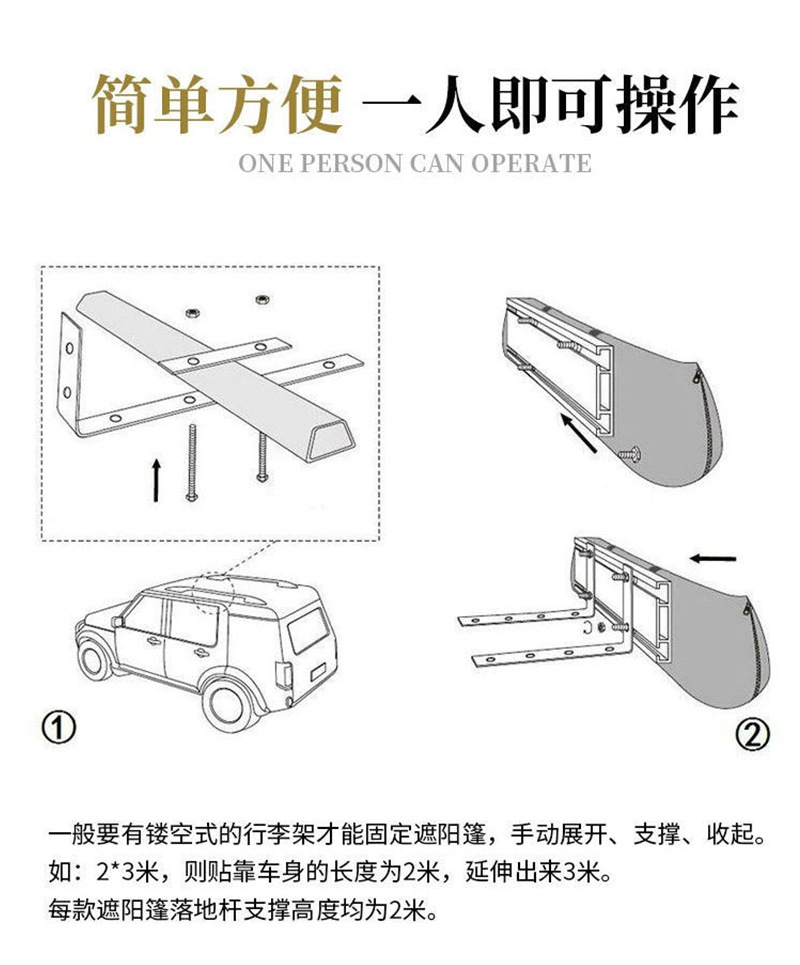 简单方便 一人即可操作

ONE PERSON CAN OPERATE

①

②

一般要有镂空式的行李架才能固定遮阳篷，手动展开、支撑、收起。
如：2*3米，则贴靠车身的长度为2米，延伸出来3米。
每款遮阳篷落地杆支撑高度均为2米。