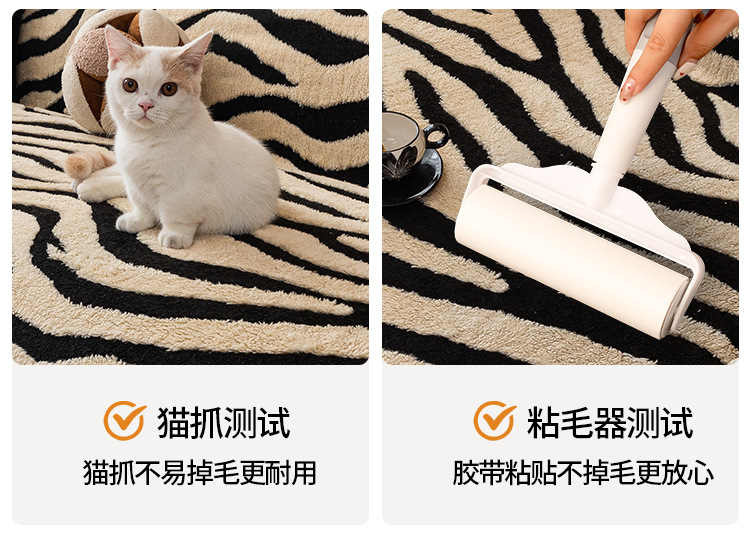 猫抓测试
猫抓不易掉毛更耐用

粘毛器测试
胶带粘贴不掉毛更放心