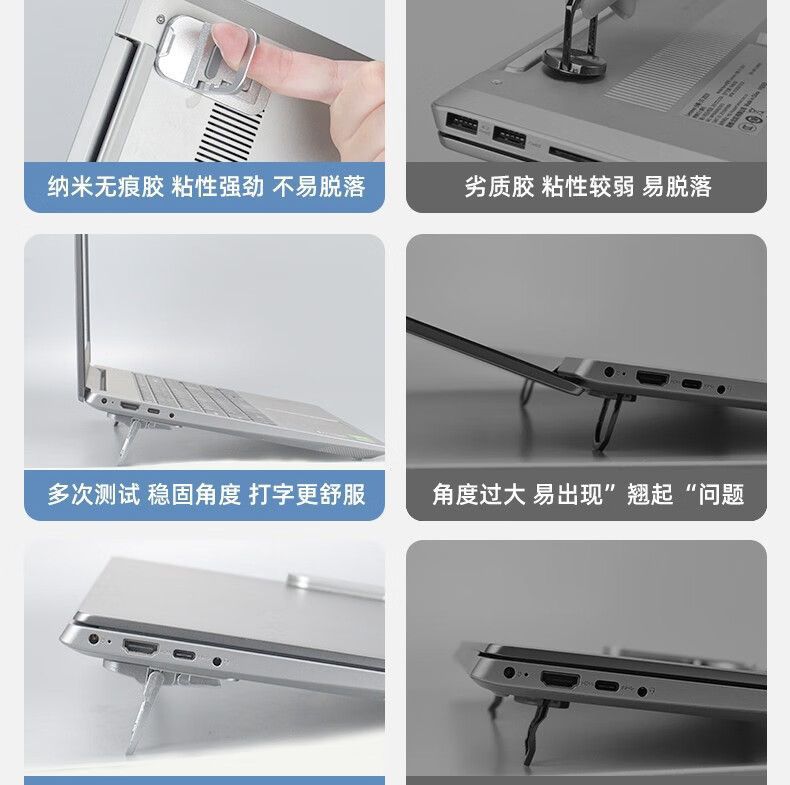 纳米无痕胶 粘性强劲 不易脱落

劣质胶 粘性较弱 易脱落

多次测试 稳固角度 打字更舒服

角度过大 易出现”翘起“问题