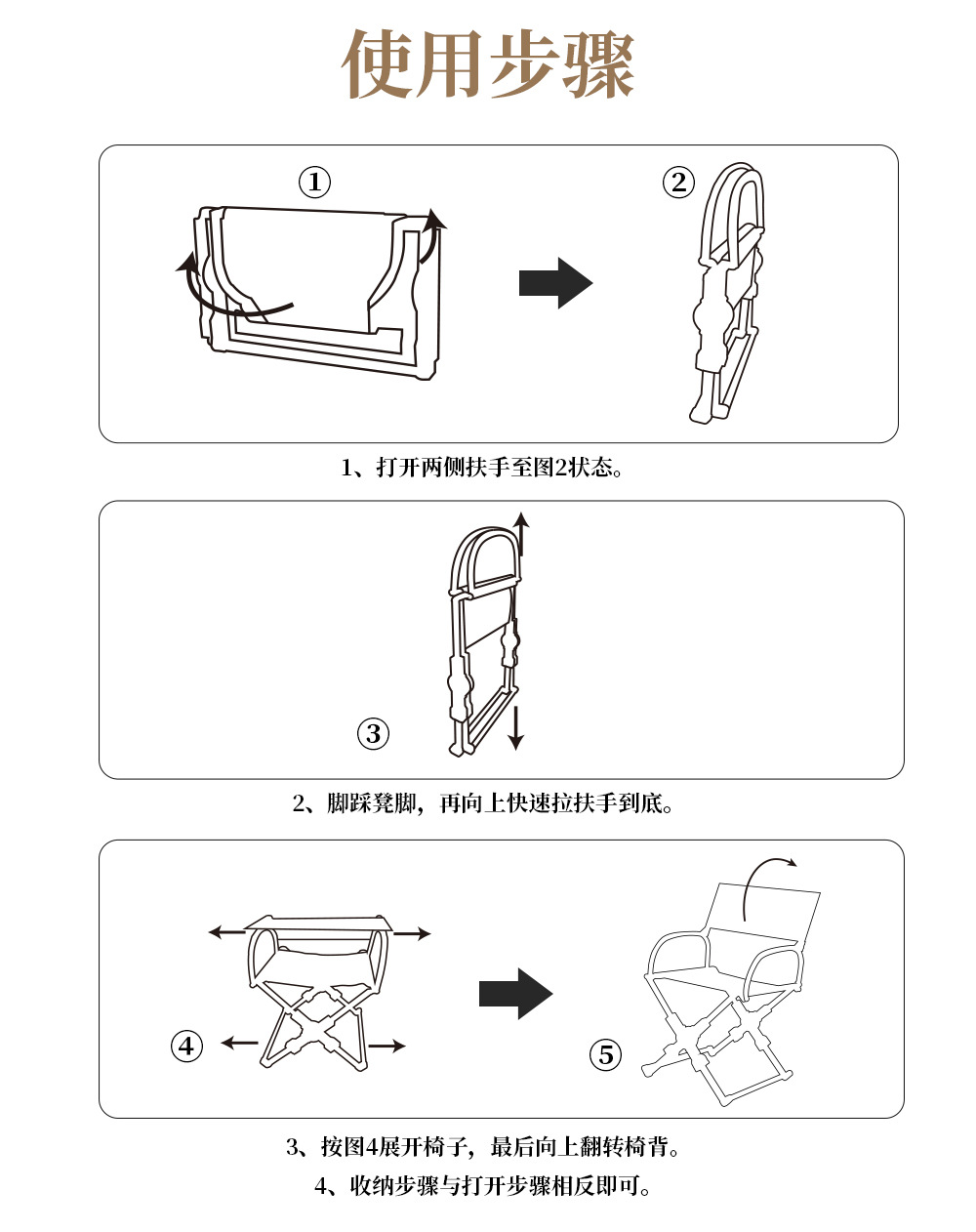 使用步骤

①

②

1、打开两侧扶手至图2状态。

③

2、脚踩凳脚，再向上快速拉扶手到底。

④

⑤

3、按图4展开椅子，最后向上翻转椅背。

4、收纳步骤与打开步骤相反即可。