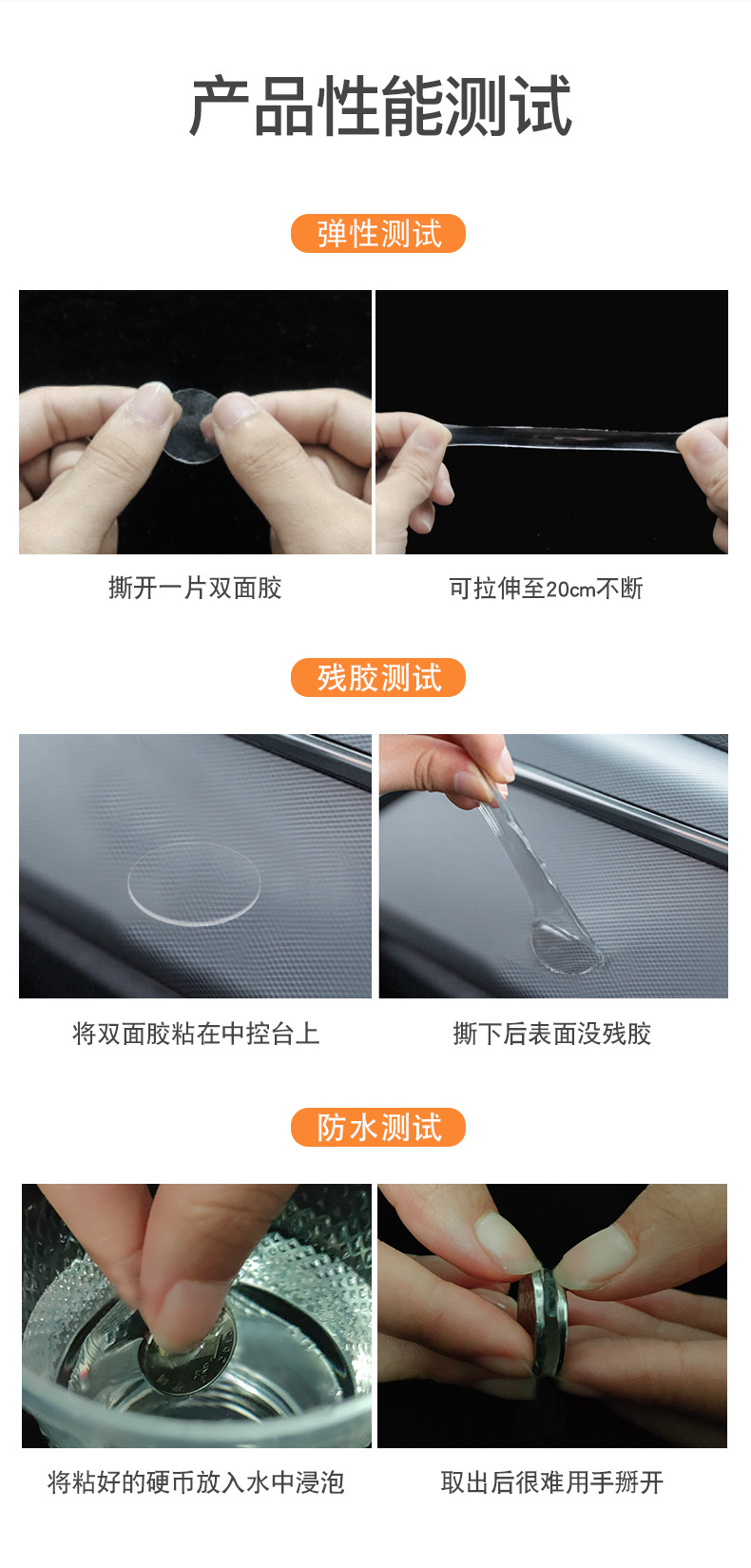 产品性能测试

弹性测试

撕开一片双面胶

可拉伸至20cm不断

残胶测试

将双面胶粘在中控台上

撕下后表面没残胶

防水测试

将粘好的硬币放入水中浸泡

取出后很难用手掰开