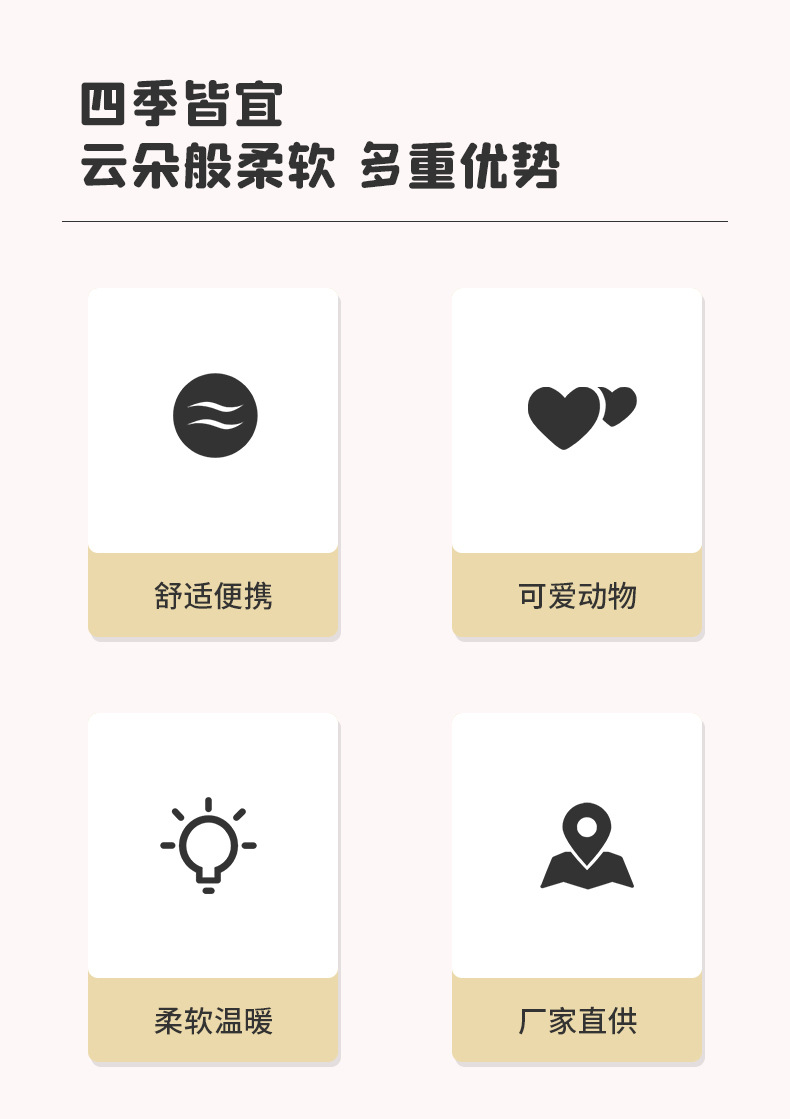 四季皆宜
云朵般柔软 多重优势

舒适便携

可爱动物

柔软温暖

厂家直供