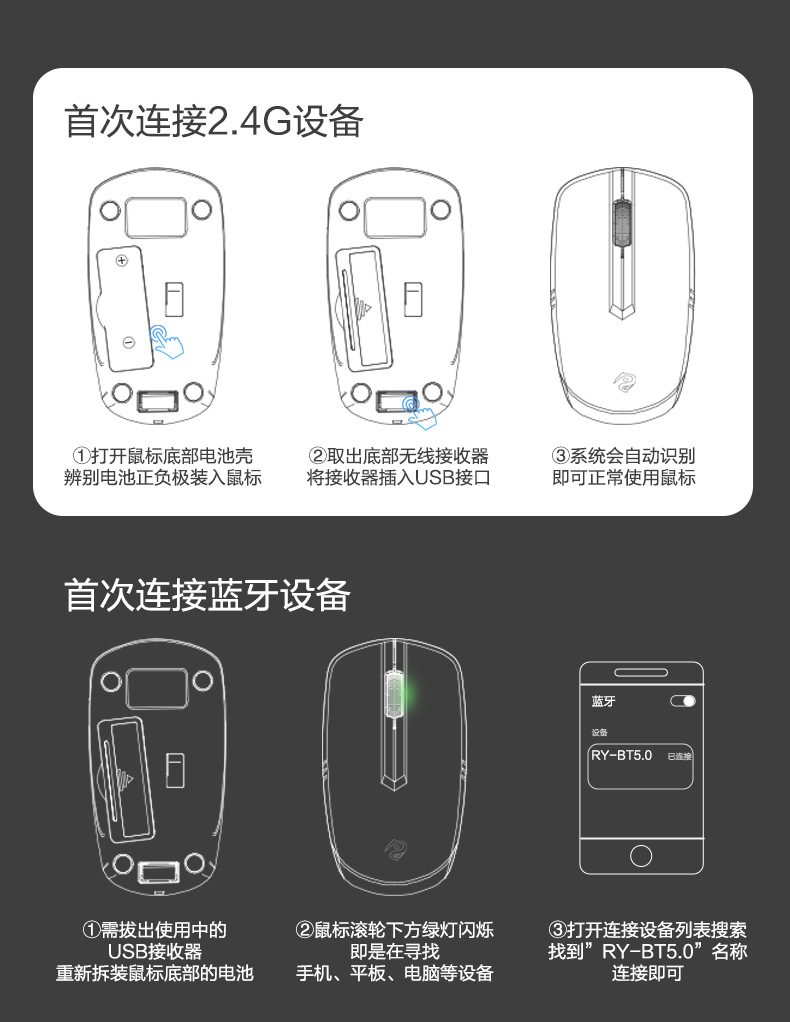 首次连接2.4G设备

①打开鼠标底部电池壳
辨别电池正负极装入鼠标

②取出底部无线接收器
将接收器插入USB接口

③系统会自动识别
即可正常使用鼠标

首次连接蓝牙设备

蓝牙

设备

RY-BT5.0 已连接

①需拔出使用中的
USB接收器
重新拆装鼠标底部的电池

②鼠标滚轮下方绿灯闪烁
即是在寻找
手机、平板、电脑等设备

③打开连接设备列表搜索
找到"RY-BT5.0"名称
连接即可