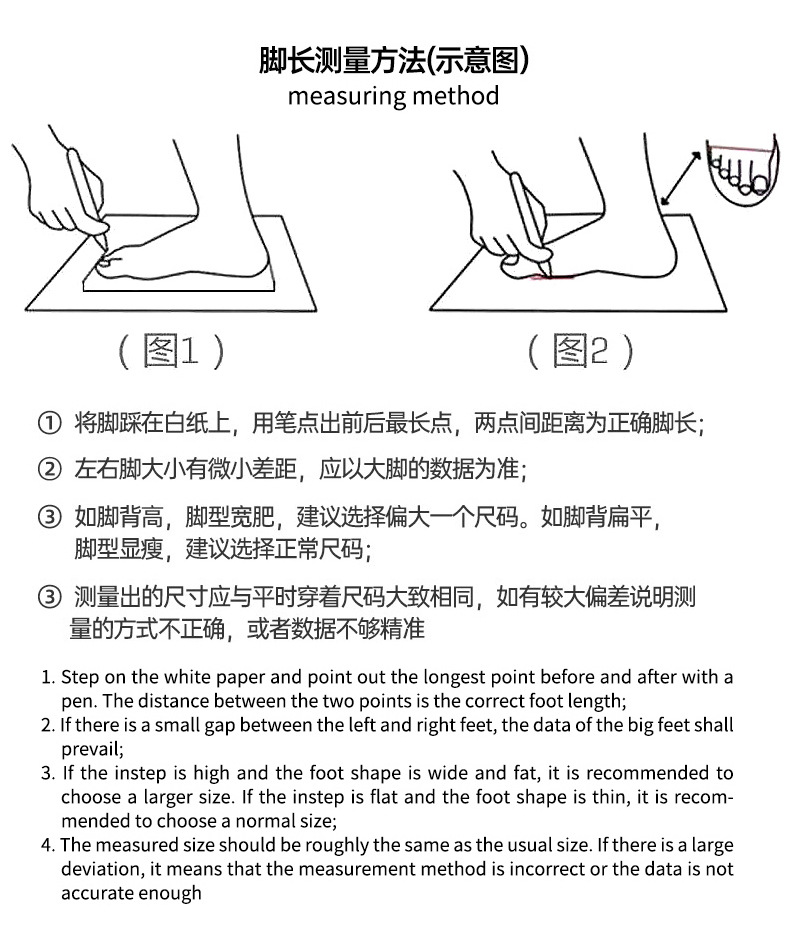 脚长测量方法(示意图)
measuring method

（图1）

（图2）

① 将脚踩在白纸上，用笔点出前后最长点，两点间距离为正确脚长;

② 左右脚大小有微小差距，应以大脚的数据为准;

③ 如脚背高，脚型宽肥，建议选择偏大一个尺码。如脚背扁平，脚型显瘦，建议选择正常尺码;

③ 测量出的尺寸应与平时穿着尺码大致相同，如有较大偏差说明测量的方式不正确，或者数据不够精准

1. Step on the white paper and point out the longest point before and after with a pen. The distance between the two points is the correct foot length;
2. If there is a small gap between the left and right feet, the data of the big feet shall prevail;
3. If the instep is high and the foot shape is wide and fat, it is recommended to choose a larger size. If the instep is flat and the foot shape is thin, it is recommended to choose a normal size;
4. The measured size should be roughly the same as the usual size. If there is a large deviation, it means that the measurement method is incorrect or the data is not accurate enough