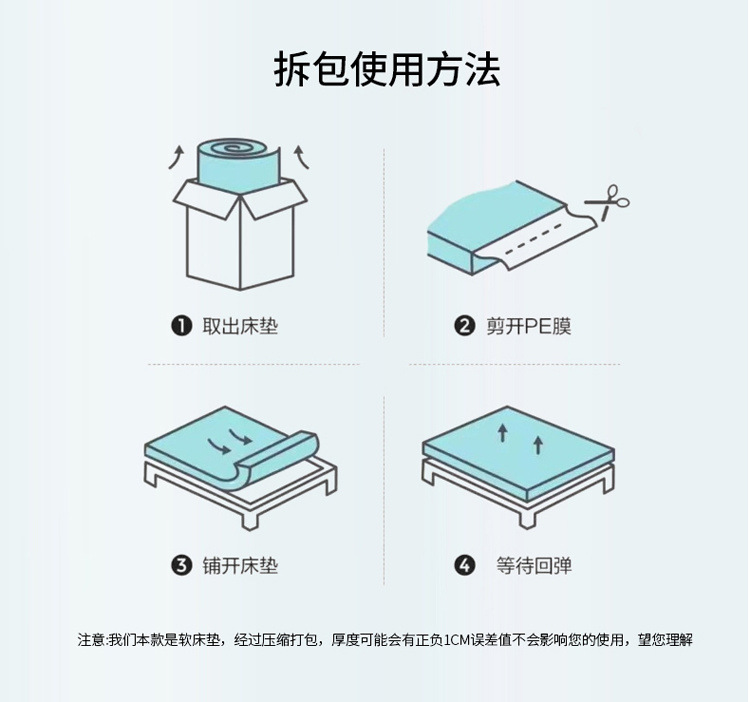 拆包使用方法

❶ 取出床垫

❷ 剪开PE膜

❸ 铺开床垫

❹ 等待回弹

注意:我们本款是软床垫，经过压缩打包，厚度可能会有正负1CM误差值不会影响您的使用，望您理解