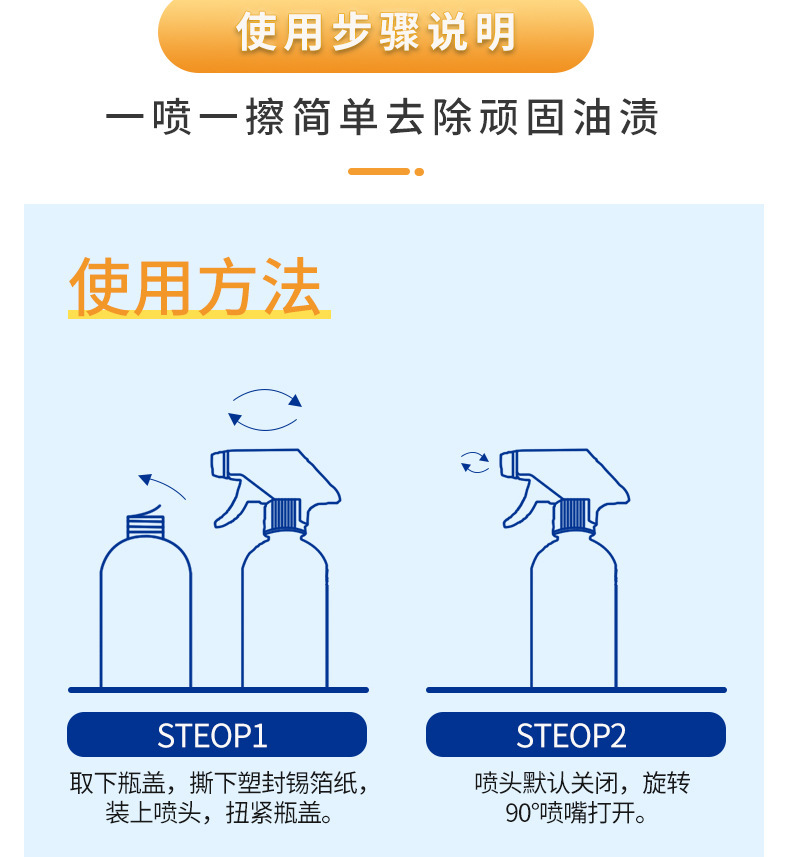 使用步骤说明

一喷一擦简单去除顽固油渍

使用方法

STEOP1

取下瓶盖，撕下塑封锡箔纸，装上喷头，扭紧瓶盖。

STEOP2

喷头默认关闭，旋转90°喷嘴打开。