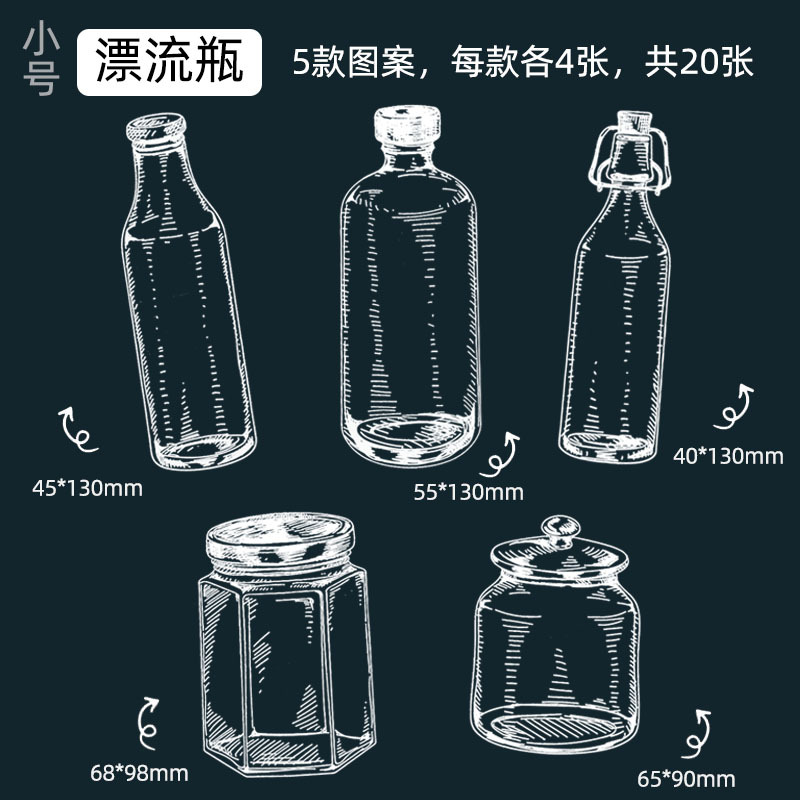 小号 漂流瓶 5款图案，每款各4张，共20张

45*130mm

55*130mm

40*130mm

68*98mm

65*90mm