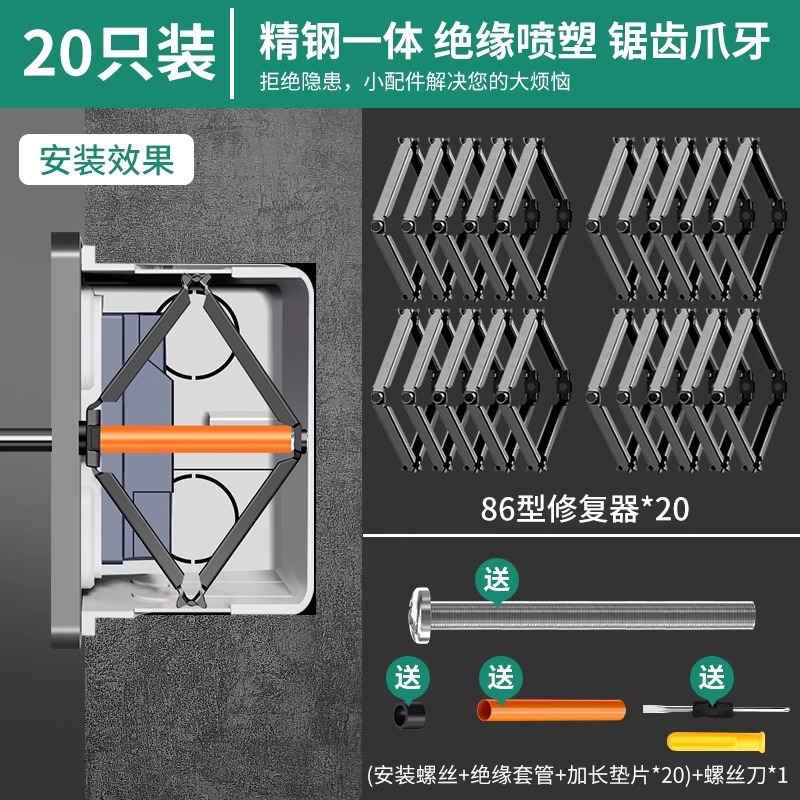 20只装
精钢一体 绝缘喷塑 锯齿爪牙
拒绝隐患，小配件解决您的大烦恼

安装效果

86型修复器*20

送
送
送
送

(安装螺丝+绝缘套管+加长垫片*20)+螺丝刀*1